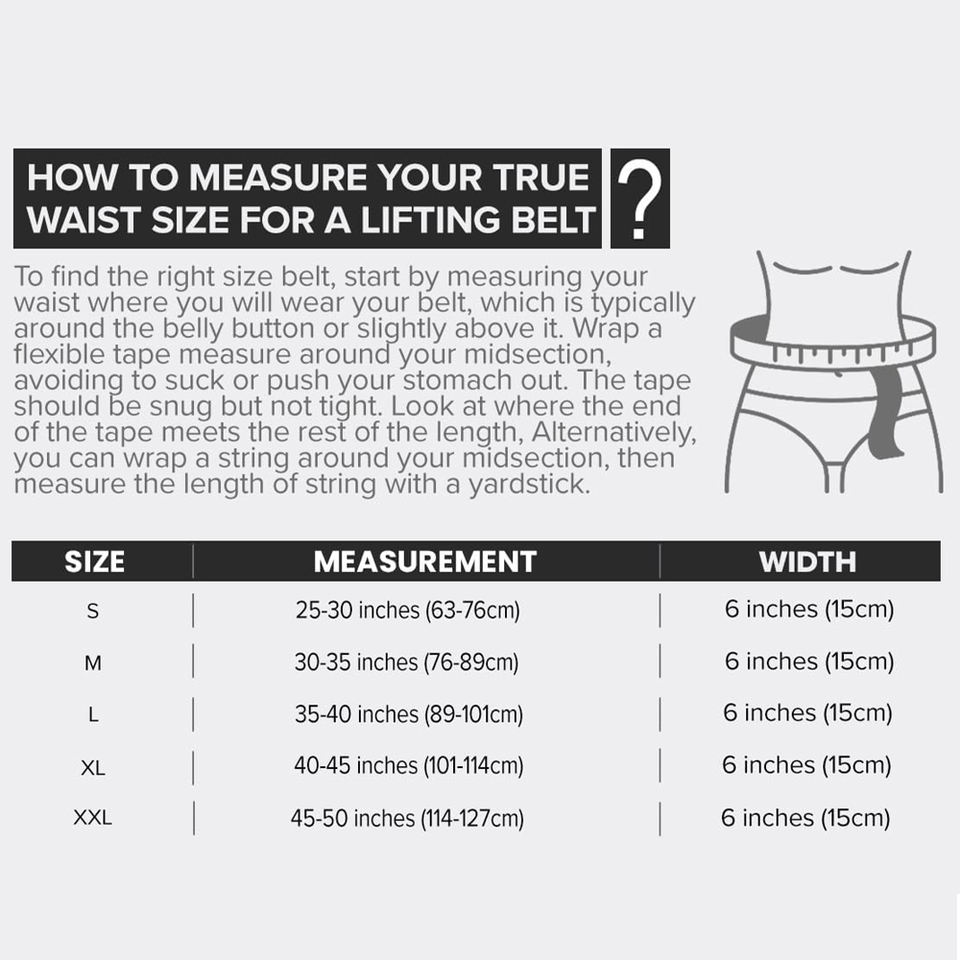 HOW TO MEASURE YOUR TRUE WAIST SIZE FOR A LIFTING BELT ?

To find the right size belt, start by measuring your waist where you will wear your belt, which is typically around the belly button or slightly above it. Wrap a flexible tape measure around your midsection, avoiding to suck or push your stomach out. The tape should be snug but not tight. Look at where the end of the tape meets the rest of the length, Alternatively, you can wrap a string around your midsection, then measure the length of string with a yardstick.

| SIZE | MEASUREMENT | WIDTH |
|---|---|---|
| S | 25-30 inches (63-76cm) | 6 inches (15cm) |
| M | 30-35 inches (76-89cm) | 6 inches (15cm) |
| L | 35-40 inches (89-101cm) | 6 inches (15cm) |
| XL | 40-45 inches (101-114cm) | 6 inches (15cm) |
| XXL | 45-50 inches (114-127cm) | 6 inches (15cm) |