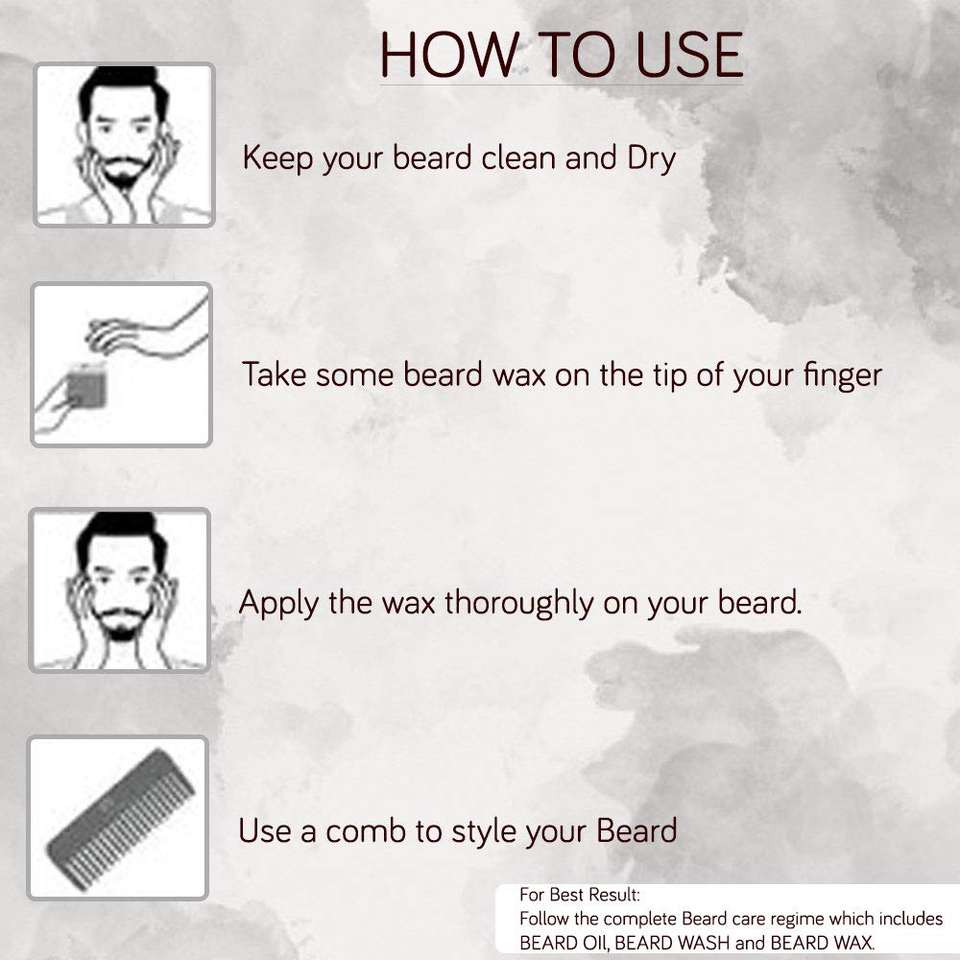 HOW TO USE

Keep your beard clean and Dry

Take some beard wax on the tip of your finger

Apply the wax thoroughly on your beard.

Use a comb to style your Beard

For Best Result:
Follow the complete Beard care regime which includes BEARD OIl, BEARD WASH and BEARD WAX.