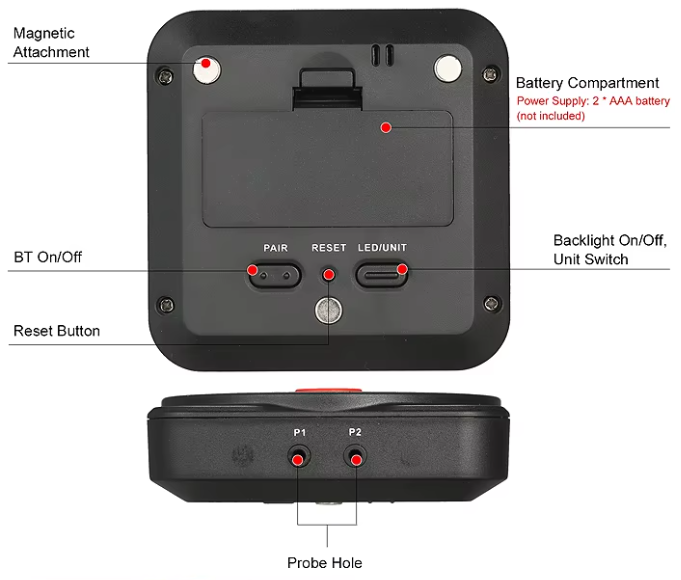 Magnetic Attachment

Battery Compartment
Power Supply: 2 * AAA battery (not included)

PAIR
RESET
LED/UNIT

BT On/Off

Backlight On/Off, Unit Switch

Reset Button

P1
P2

Probe Hole