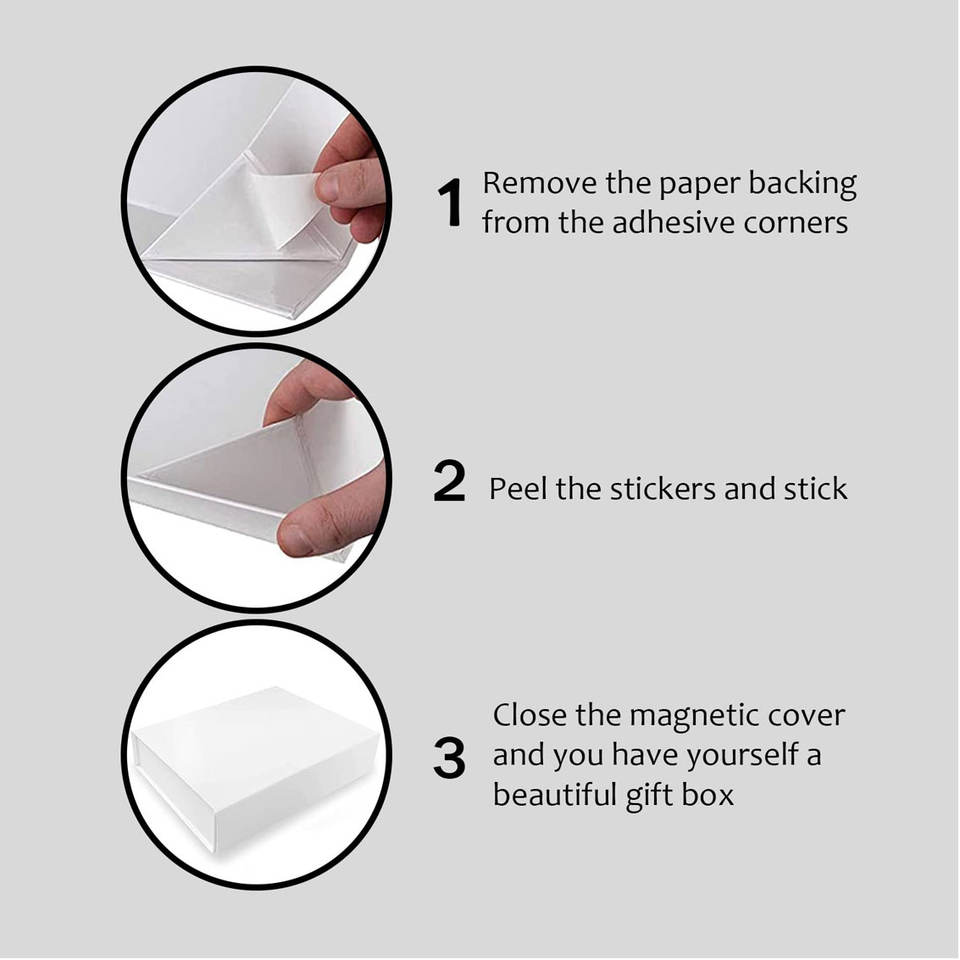 1 Remove the paper backing from the adhesive corners

2 Peel the stickers and stick

3 Close the magnetic cover and you have yourself a beautiful gift box