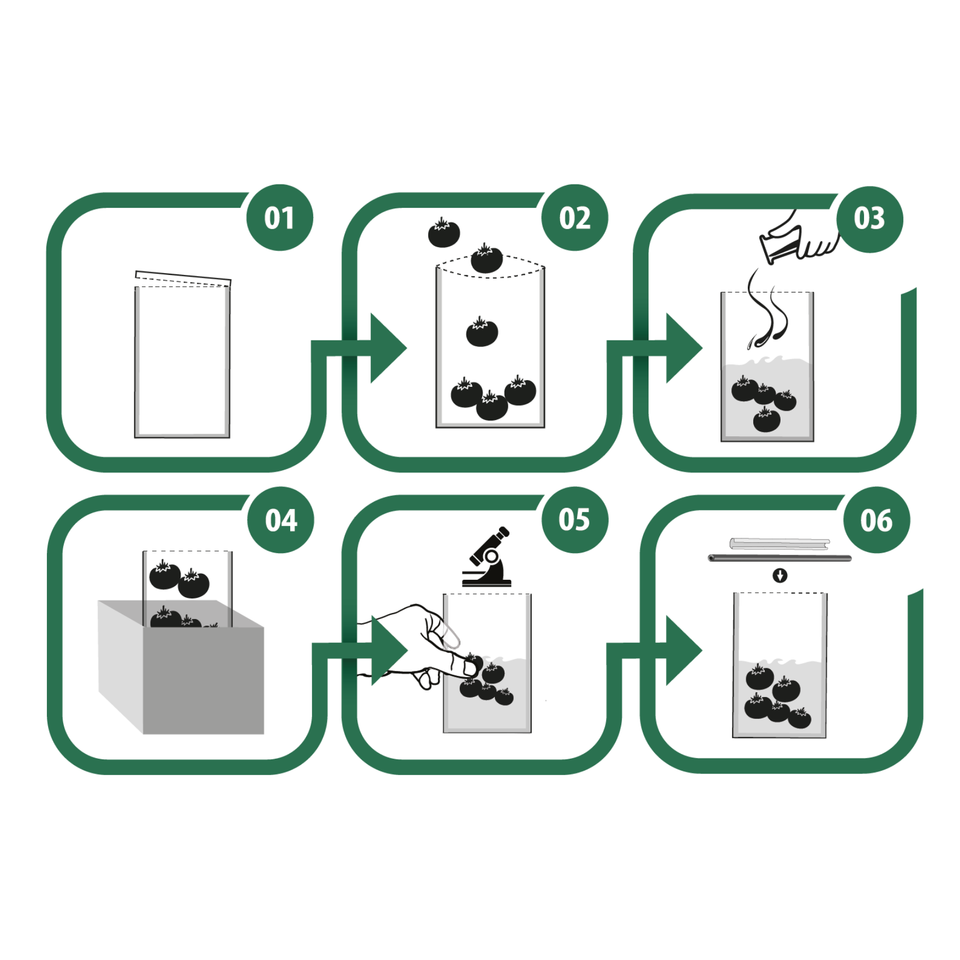 01

02

03

04

05

06