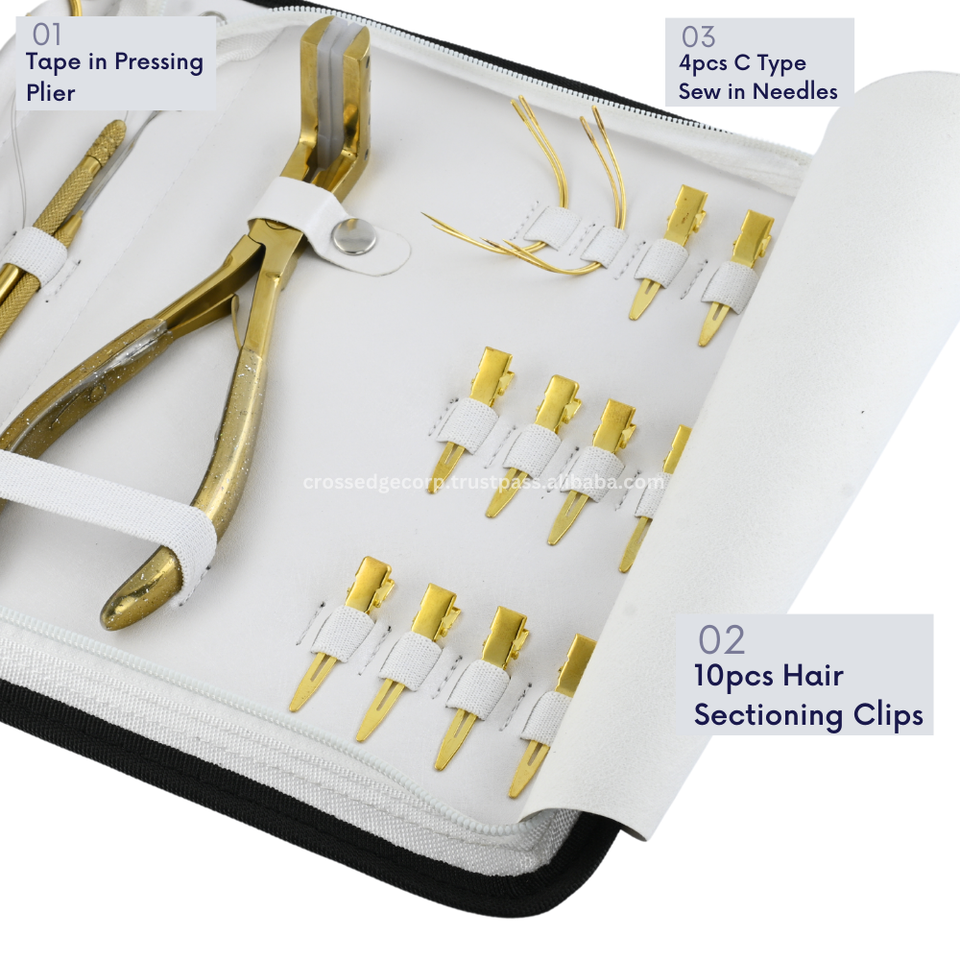 01
Tape in Pressing Plier

03
4pcs C Type Sew in Needles

crossedgecorp.trustpass.alibaba.com

02
10pcs Hair Sectioning Clips