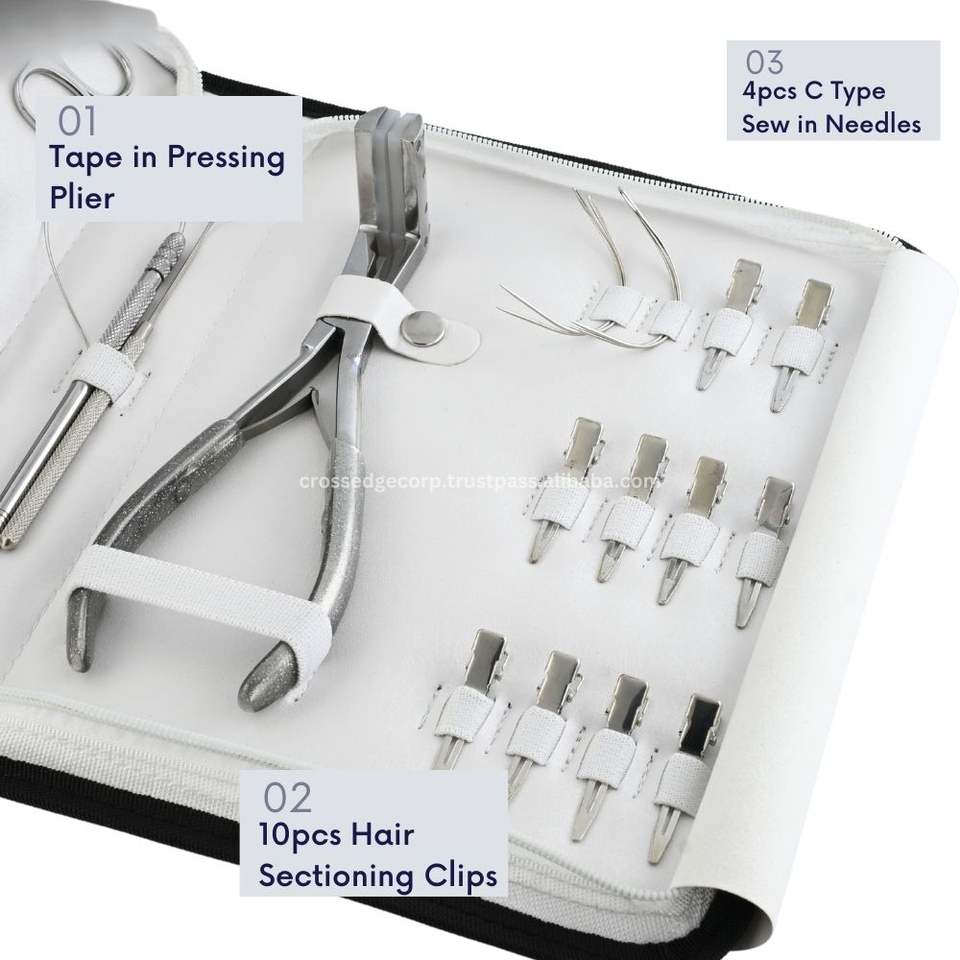 01
Tape in Pressing Plier

03
4pcs C Type Sew in Needles

crossedgecorp.trustpass.alibaba.com

02
10pcs Hair Sectioning Clips