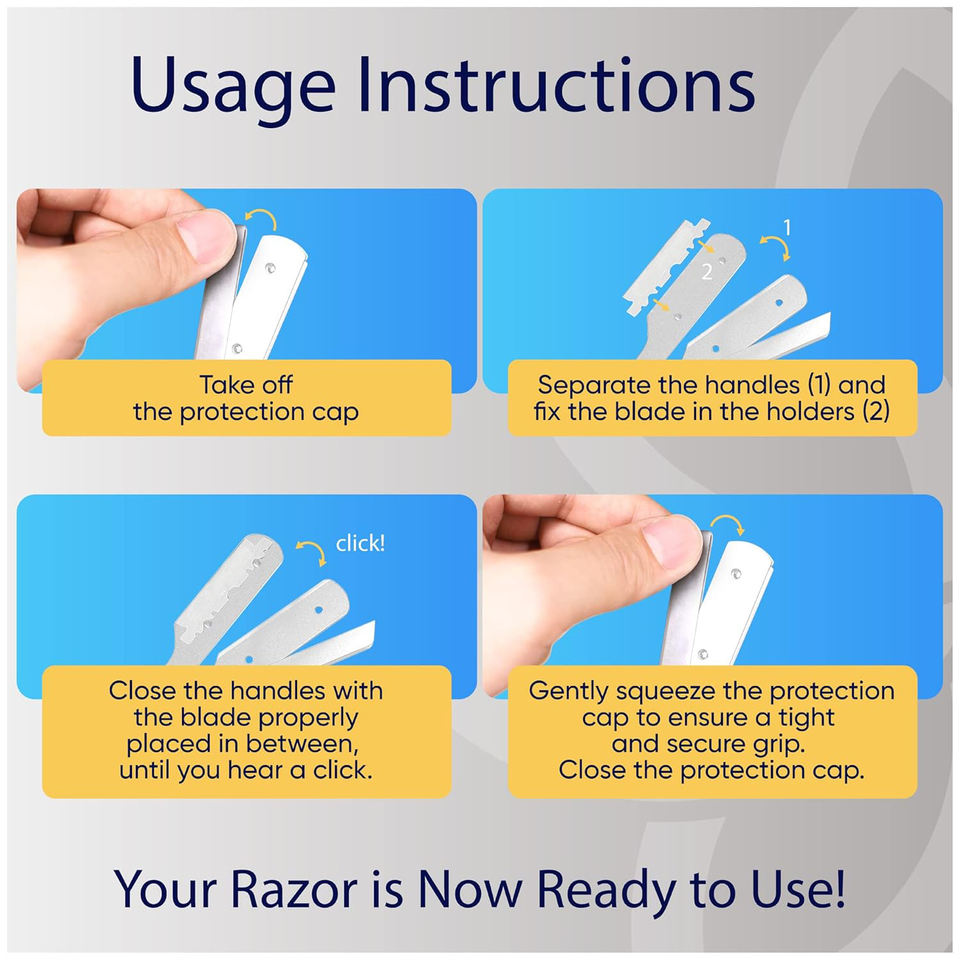 Usage Instructions

Take off the protection cap

1

2

Separate the handles (1) and fix the blade in the holders (2)

click!

Close the handles with the blade properly placed in between, until you hear a click.

Gently squeeze the protection cap to ensure a tight and secure grip. Close the protection cap.

Your Razor is Now Ready to Use!