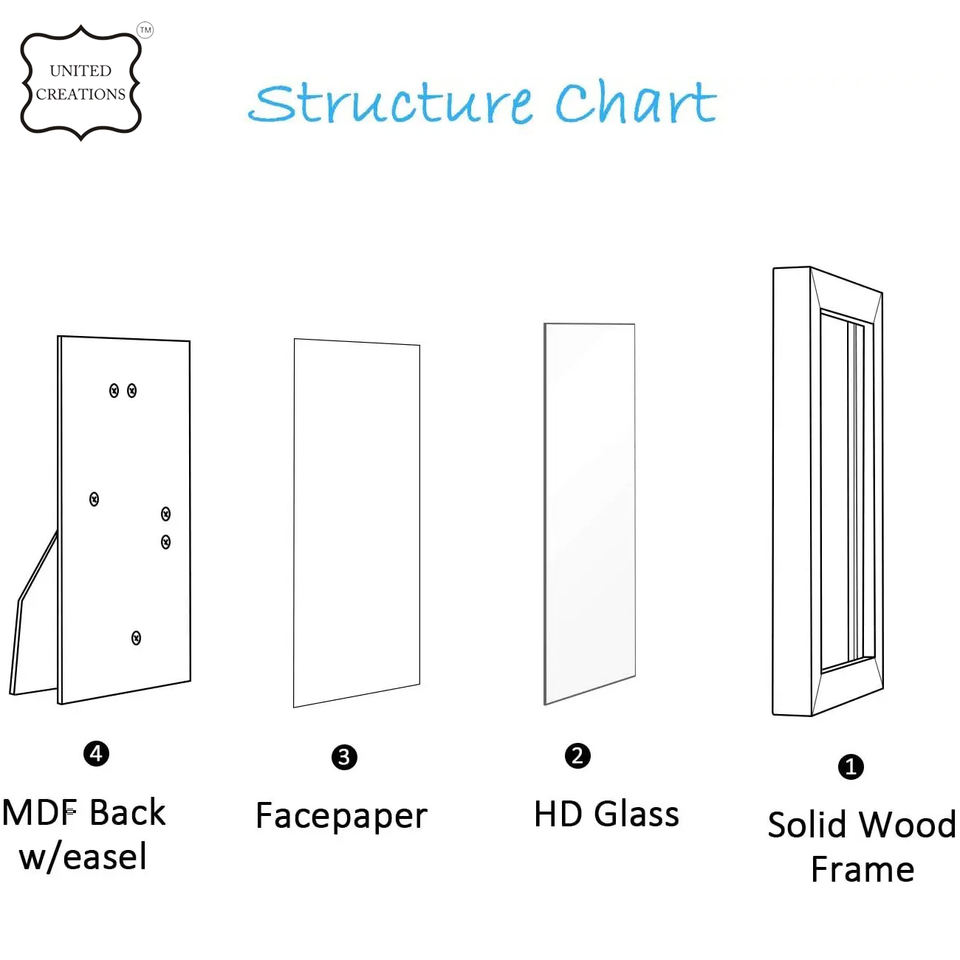 UNITED CREATIONS ™

Structure Chart

❹
MDF Back w/easel

❸
Facepaper

❷
HD Glass

❶
Solid Wood Frame