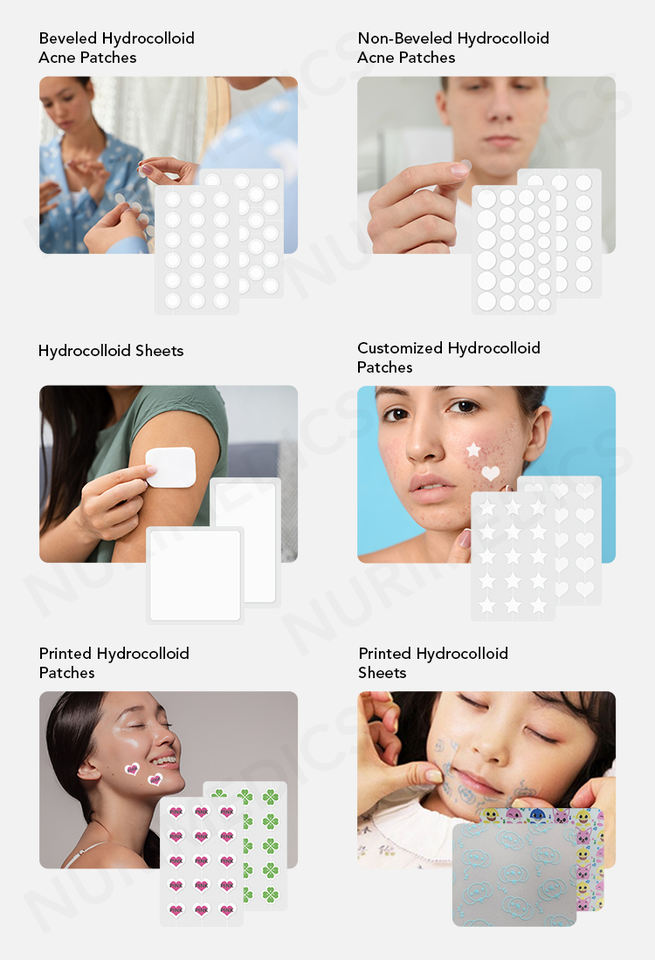 Beveled Hydrocolloid Acne Patches

Non-Beveled Hydrocolloid Acne Patches

Hydrocolloid Sheets

Customized Hydrocolloid Patches

Printed Hydrocolloid Patches

Printed Hydrocolloid Sheets

NURIMEDICS