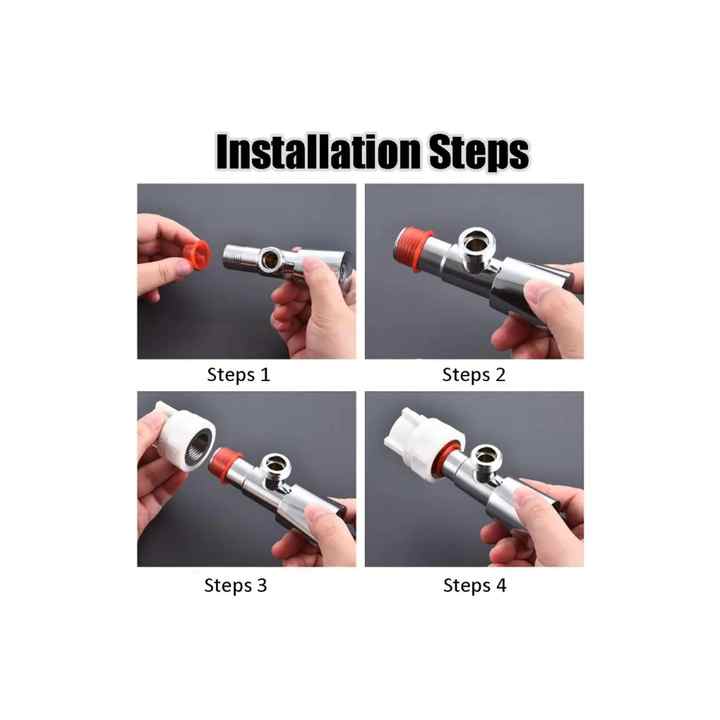 Installation Steps

Steps 1

Steps 2

Steps 3

Steps 4