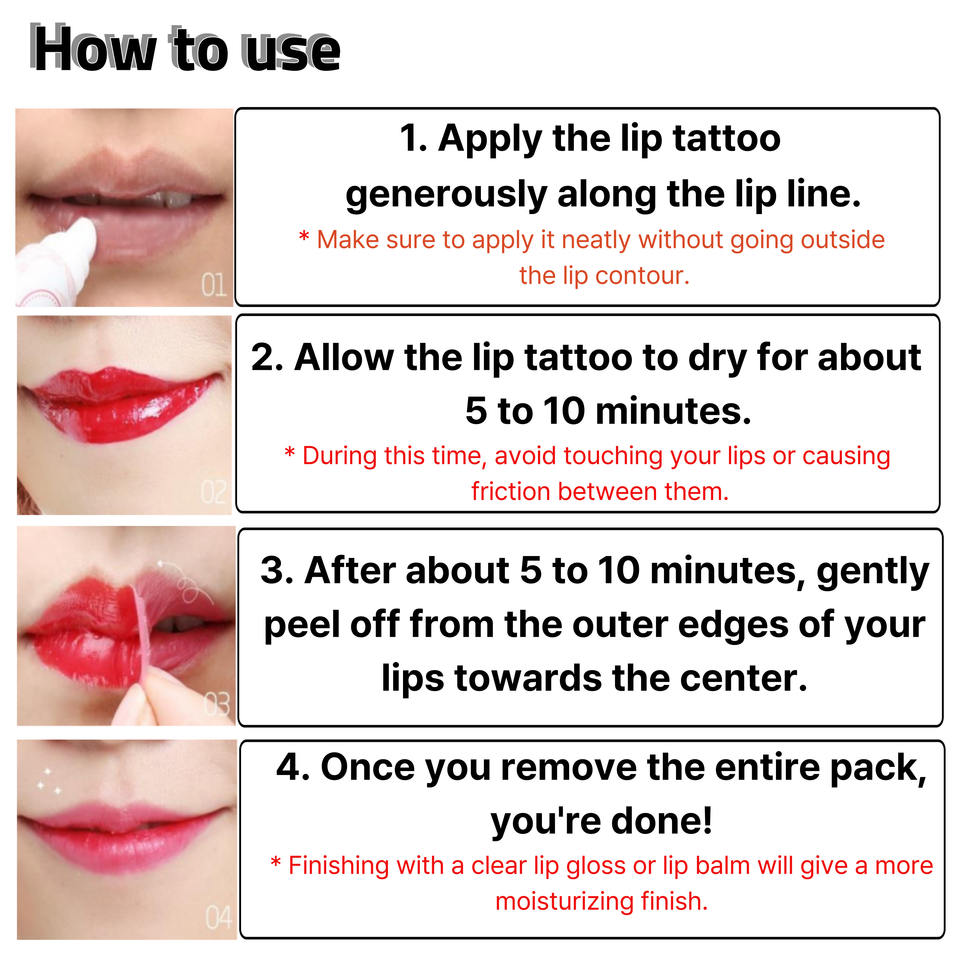 How to use

01

1. Apply the lip tattoo generously along the lip line.

* Make sure to apply it neatly without going outside the lip contour.

02

2. Allow the lip tattoo to dry for about 5 to 10 minutes.

* During this time, avoid touching your lips or causing friction between them.

03

3. After about 5 to 10 minutes, gently peel off from the outer edges of your lips towards the center.

04

4. Once you remove the entire pack, you're done!

* Finishing with a clear lip gloss or lip balm will give a more moisturizing finish.