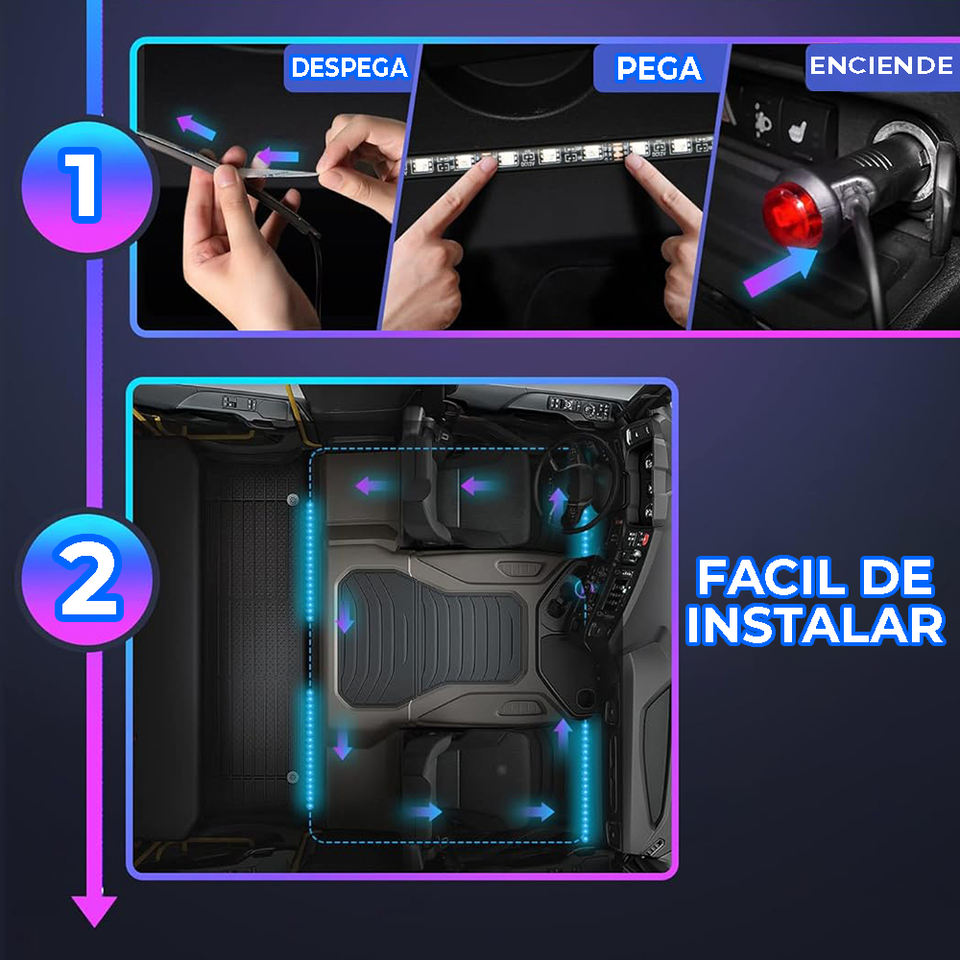 1

DESPEGA

PEGA

ENCIENDE

2

FACIL DE INSTALAR