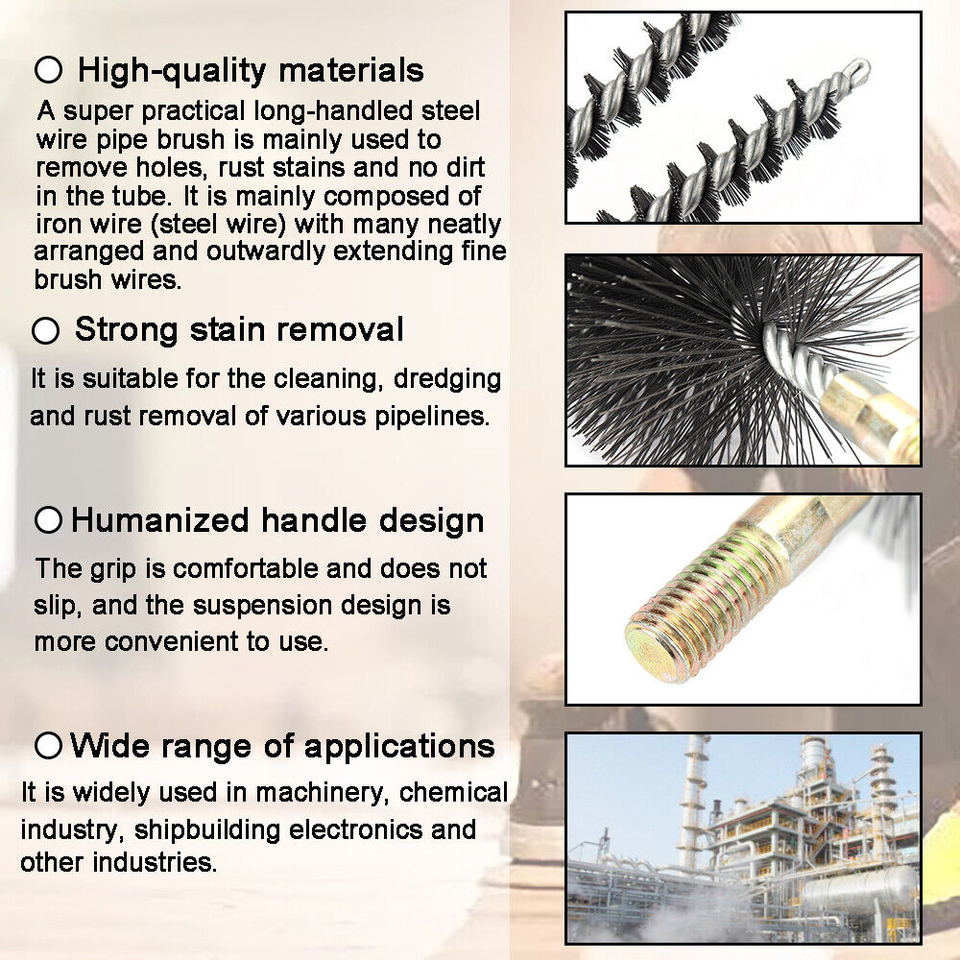 ○ High-quality materials

A super practical long-handled steel wire pipe brush is mainly used to remove holes, rust stains and no dirt in the tube. It is mainly composed of iron wire (steel wire) with many neatly arranged and outwardly extending fine brush wires.

○ Strong stain removal

It is suitable for the cleaning, dredging and rust removal of various pipelines.

○ Humanized handle design

The grip is comfortable and does not slip, and the suspension design is more convenient to use.

○ Wide range of applications

It is widely used in machinery, chemical industry, shipbuilding electronics and other industries.