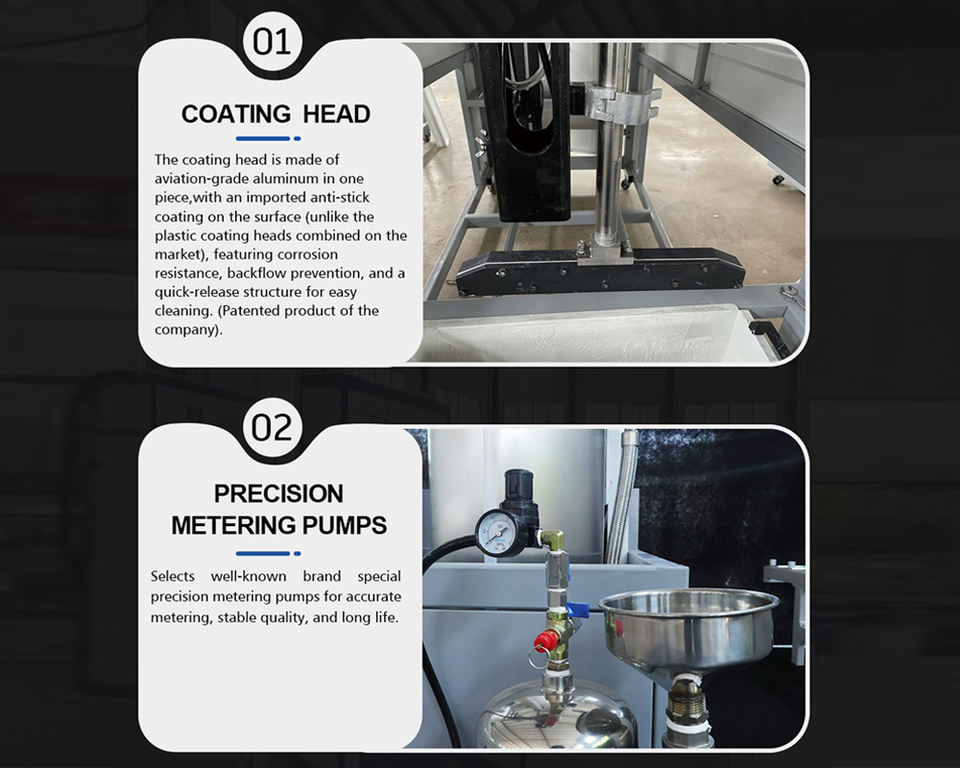 01

COATING HEAD

The coating head is made of aviation-grade aluminum in one piece,with an imported anti-stick coating on the surface (unlike the plastic coating heads combined on the market), featuring corrosion resistance, backflow prevention, and a quick-release structure for easy cleaning. (Patented product of the company).

02

PRECISION METERING PUMPS

Selects well-known brand special precision metering pumps for accurate metering, stable quality, and long life.