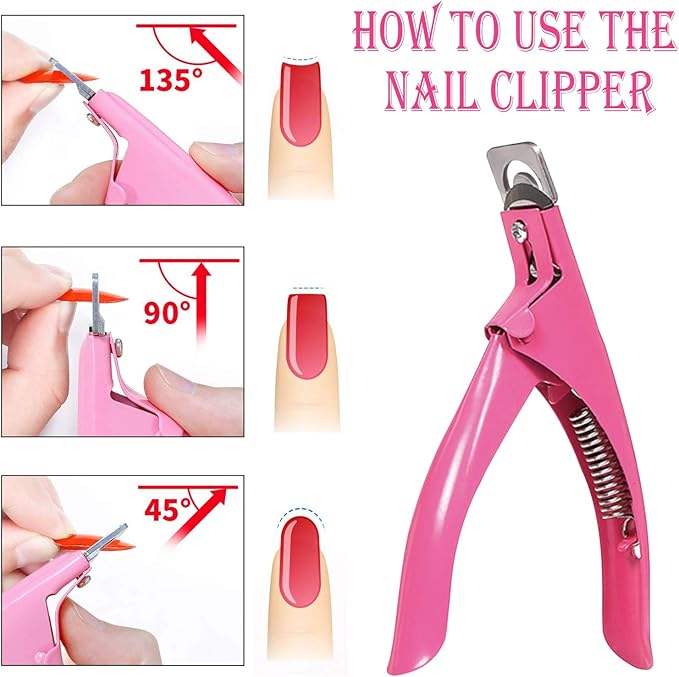 HOW TO USE THE NAIL CLIPPER

135°

90°

45°