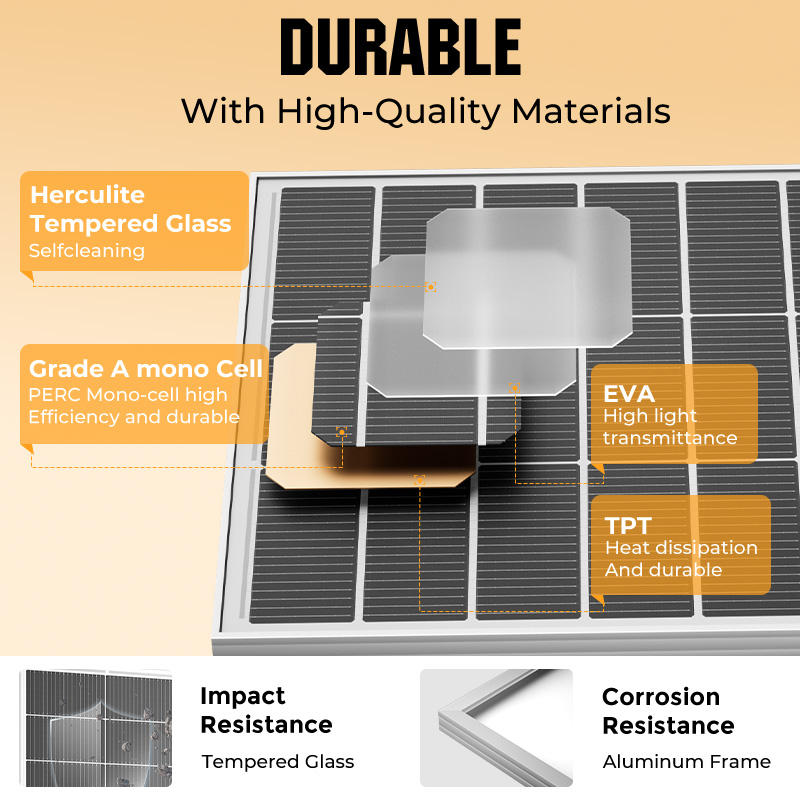 DURABLE
With High-Quality Materials

Herculite Tempered Glass
Selfcleaning

Grade A mono Cell
PERC Mono-cell high Efficiency and durable

EVA
High light transmittance

TPT
Heat dissipation And durable

Impact Resistance
Tempered Glass

Corrosion Resistance
Aluminum Frame