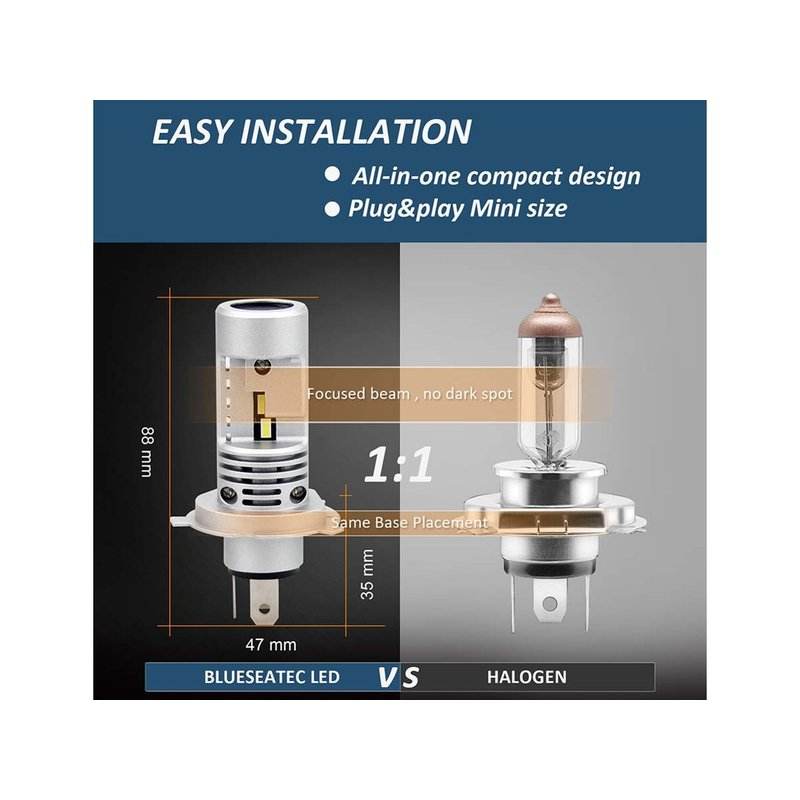 EASY INSTALLATION

● All-in-one compact design
● Plug&play Mini size

Focused beam , no dark spot

88 mm

1:1

Same Base Placement

35 mm

47 mm

BLUESEATEC LED VS HALOGEN