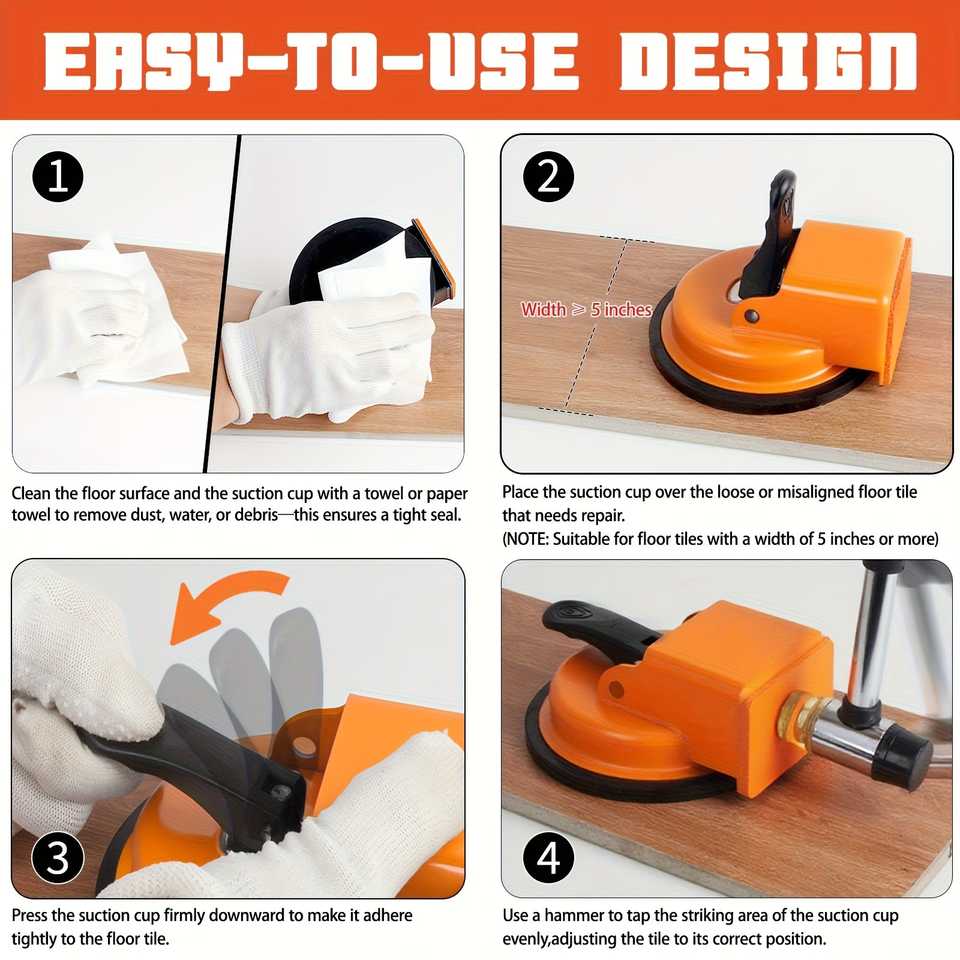 EASY-TO-USE DESIGN

1

Clean the floor surface and the suction cup with a towel or paper towel to remove dust, water, or debris—this ensures a tight seal.

2

Width ≥ 5 inches

Place the suction cup over the loose or misaligned floor tile that needs repair.
(NOTE: Suitable for floor tiles with a width of 5 inches or more)

3

Press the suction cup firmly downward to make it adhere tightly to the floor tile.

4

Use a hammer to tap the striking area of the suction cup evenly,adjusting the tile to its correct position.