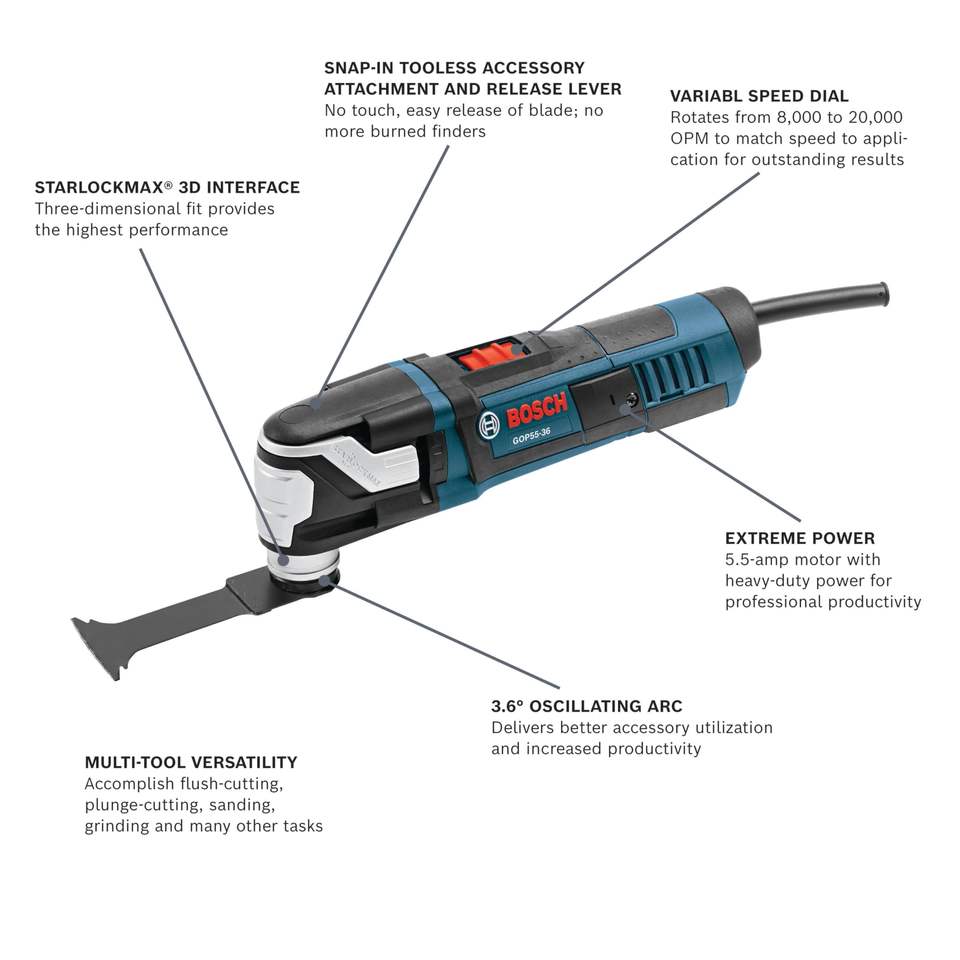 SNAP-IN TOOLESS ACCESSORY ATTACHMENT AND RELEASE LEVER
No touch, easy release of blade; no more burned finders

VARIABL SPEED DIAL
Rotates from 8,000 to 20,000 OPM to match speed to application for outstanding results

STARLOCKMAX® 3D INTERFACE
Three-dimensional fit provides the highest performance

BOSCH
GOP55-36

EXTREME POWER
5.5-amp motor with heavy-duty power for professional productivity

3.6° OSCILLATING ARC
Delivers better accessory utilization and increased productivity

MULTI-TOOL VERSATILITY
Accomplish flush-cutting, plunge-cutting, sanding, grinding and many other tasks