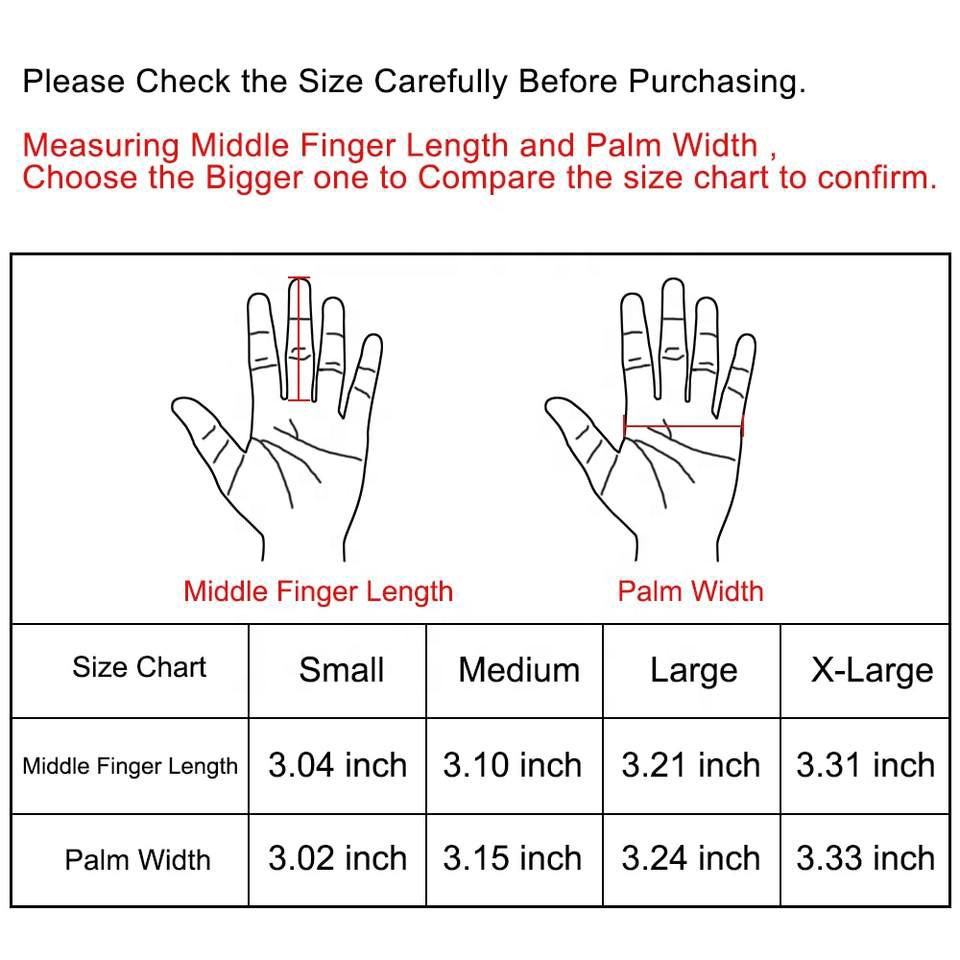 Please Check the Size Carefully Before Purchasing.

Measuring Middle Finger Length and Palm Width , Choose the Bigger one to Compare the size chart to confirm.

Middle Finger Length

Palm Width

| Size Chart | Small | Medium | Large | X-Large |
|---|---|---|---|---|
| Middle Finger Length | 3.04 inch | 3.10 inch | 3.21 inch | 3.31 inch |
| Palm Width | 3.02 inch | 3.15 inch | 3.24 inch | 3.33 inch |