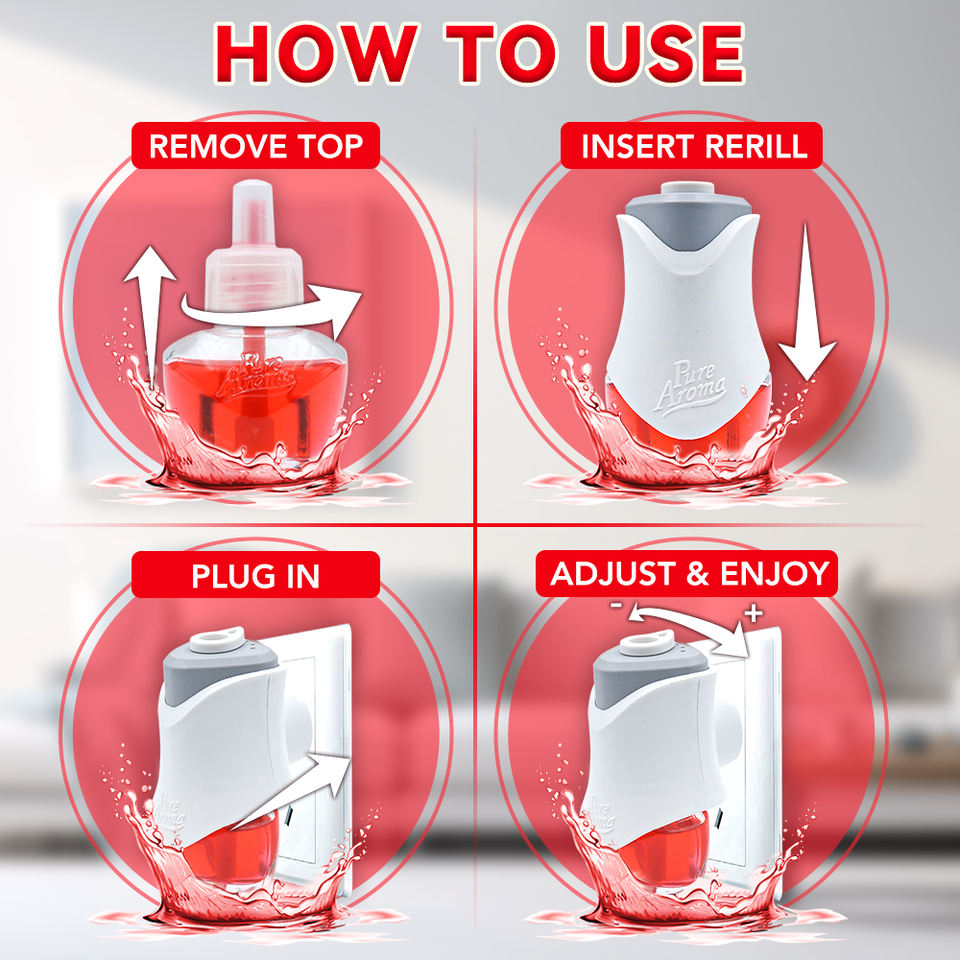 HOW TO USE

REMOVE TOP

Pure Aroma

INSERT RERILL

Pure Aroma

PLUG IN

Pure Aroma

ADJUST & ENJOY

-

+

Pure Aroma