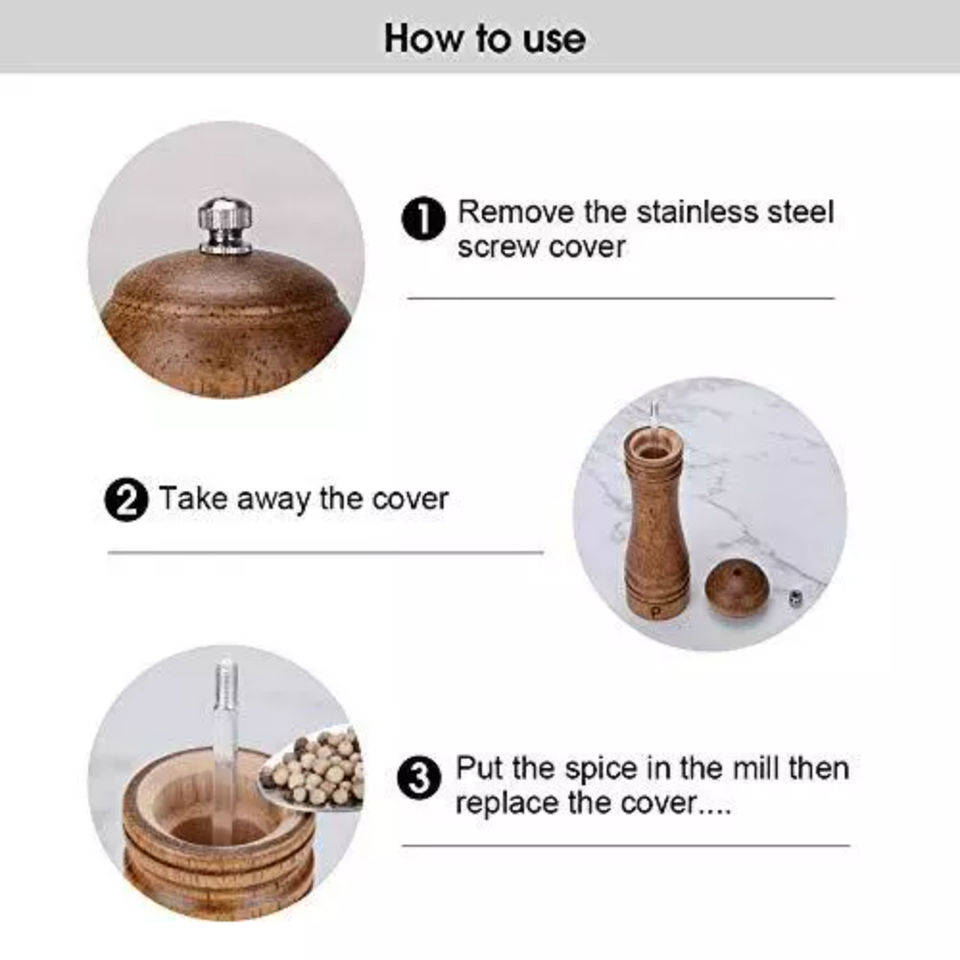 How to use

1 Remove the stainless steel screw cover

2 Take away the cover

P

3 Put the spice in the mill then replace the cover....