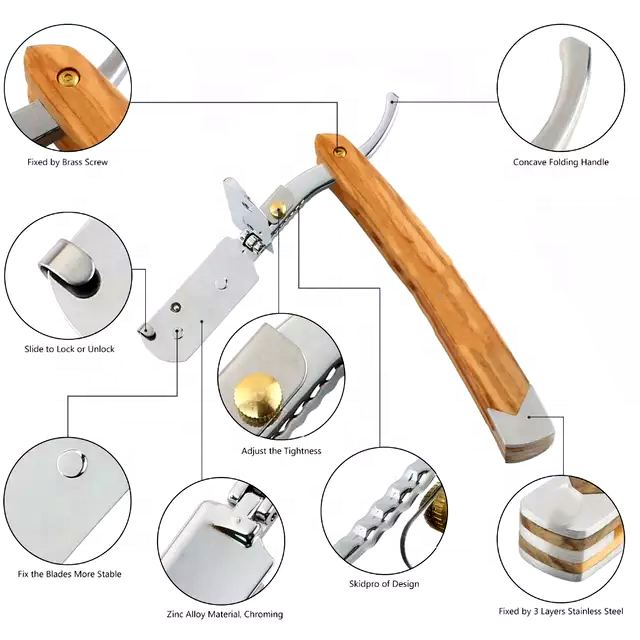 Fixed by Brass Screw

Concave Folding Handle

Slide to Lock or Unlock

Adjust the Tightness

Fix the Blades More Stable

Zinc Alloy Material, Chroming

Skidpro of Design

Fixed by 3 Layers Stainless Steel