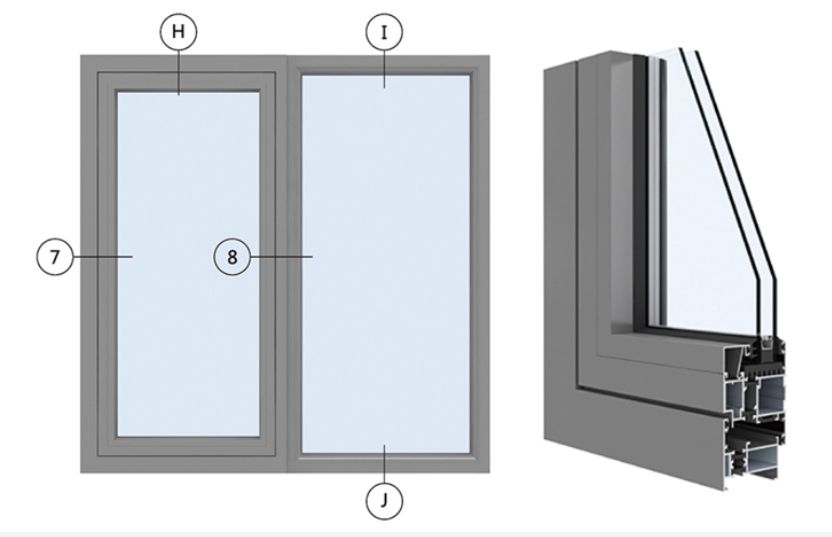 H
I
7
8
J