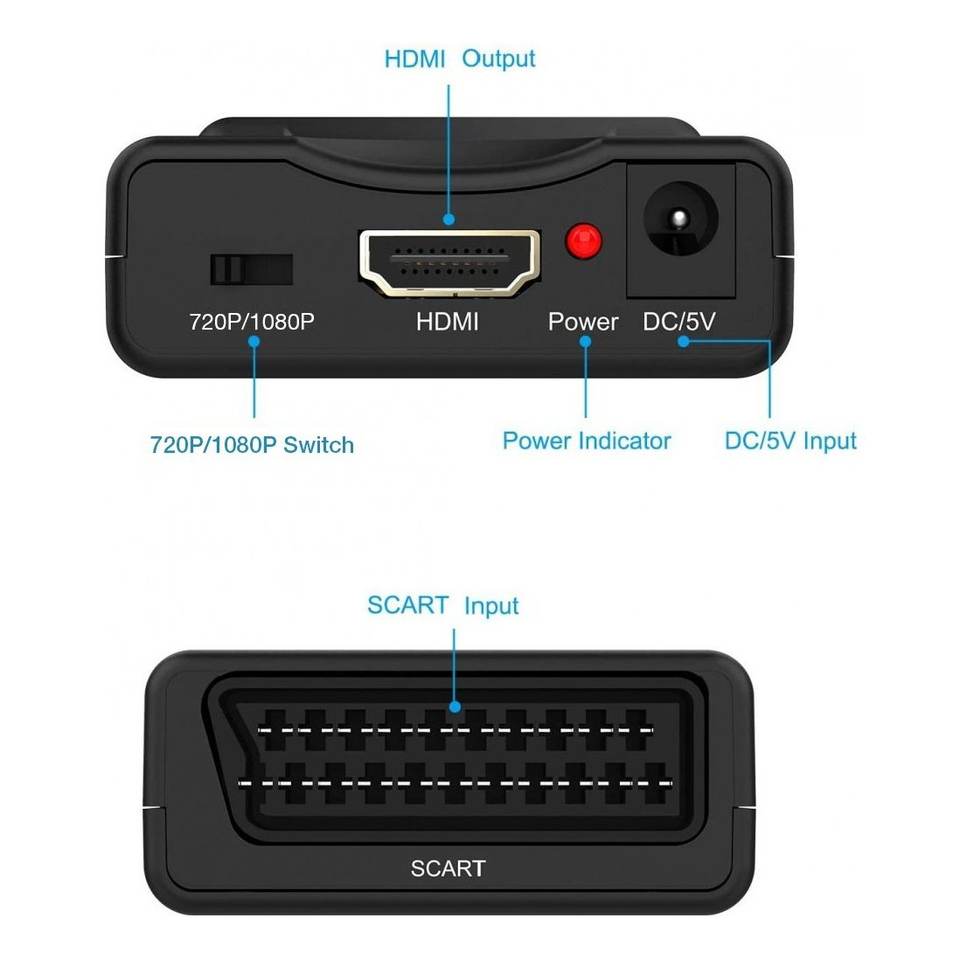 HDMI Output

720P/1080P
HDMI
Power
DC/5V

720P/1080P Switch
Power Indicator
DC/5V Input

SCART Input

SCART