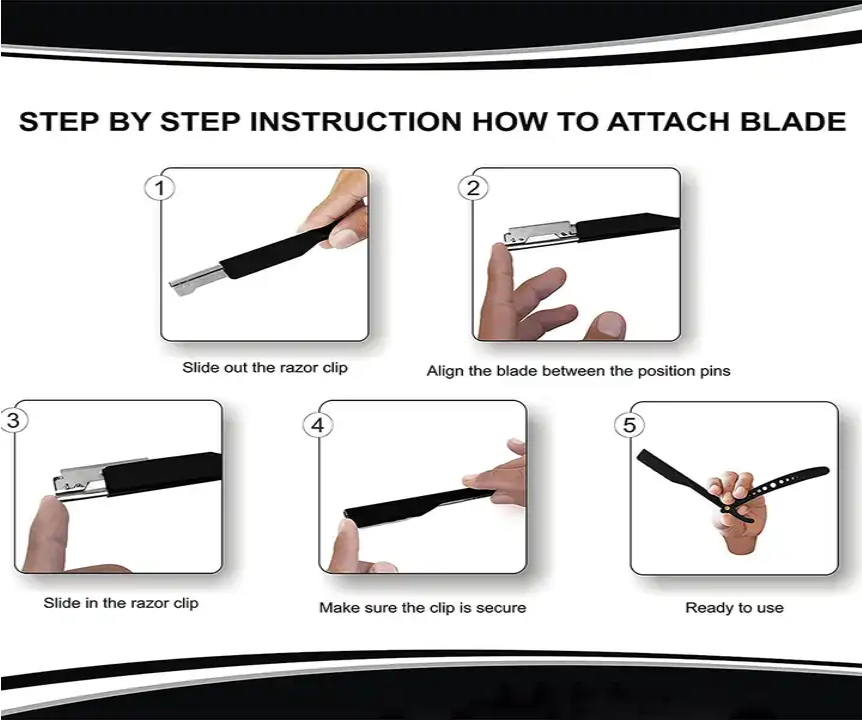 STEP BY STEP INSTRUCTION HOW TO ATTACH BLADE

1

Slide out the razor clip

2

Align the blade between the position pins

3

Slide in the razor clip

4

Make sure the clip is secure

5

Ready to use