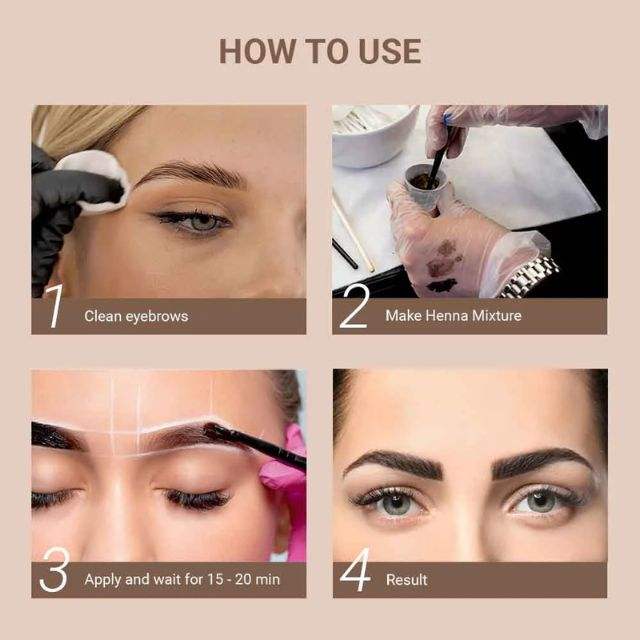 HOW TO USE

1 Clean eyebrows

2 Make Henna Mixture

3 Apply and wait for 15 - 20 min

4 Result