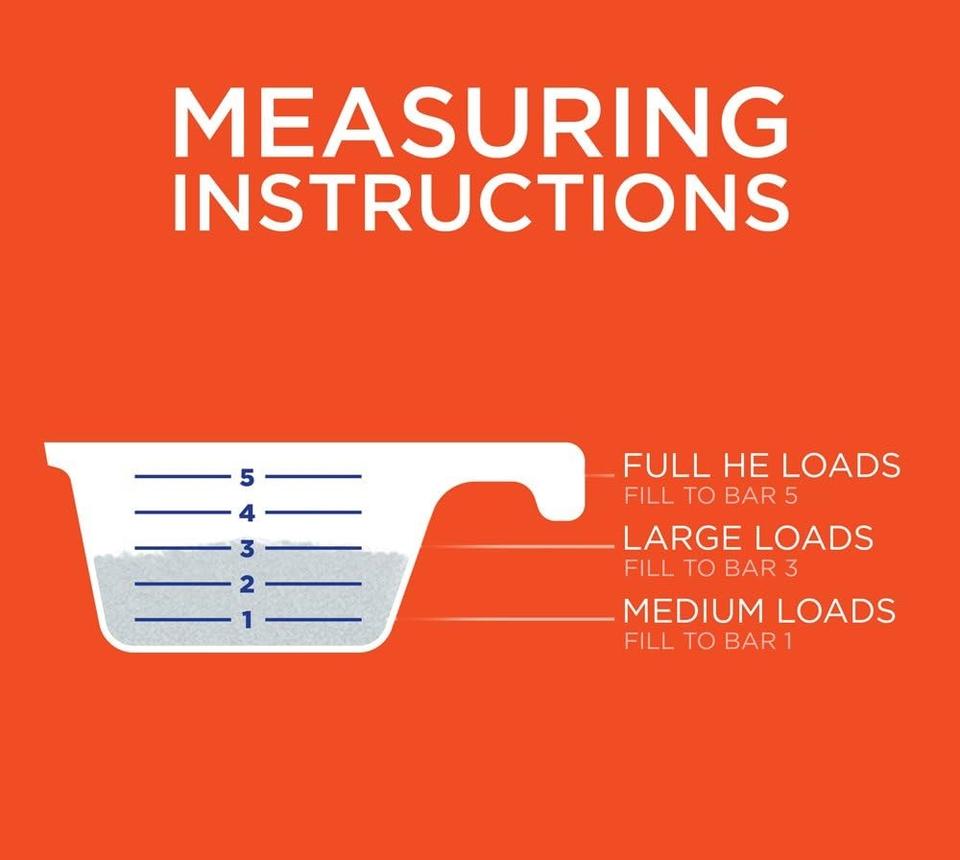 MEASURING INSTRUCTIONS

5
4
3
2
1

FULL HE LOADS
FILL TO BAR 5

LARGE LOADS
FILL TO BAR 3

MEDIUM LOADS
FILL TO BAR 1