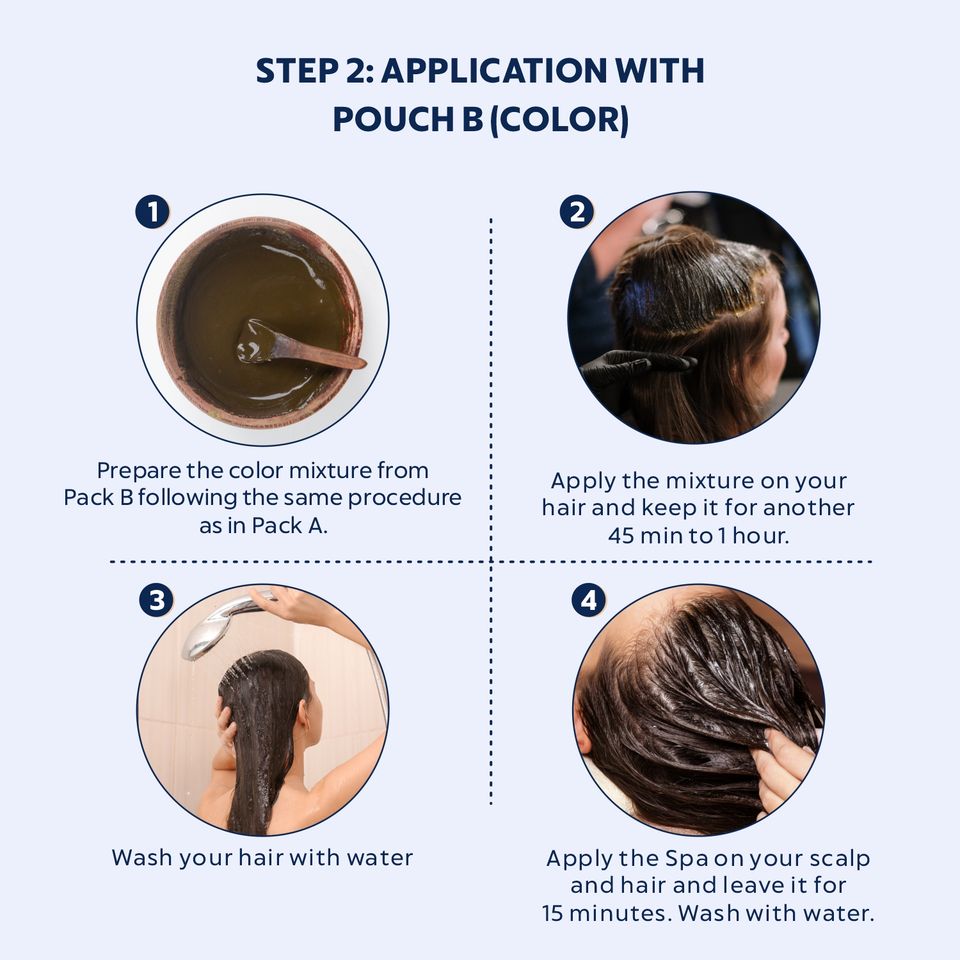 STEP 2: APPLICATION WITH POUCH B (COLOR)

1

Prepare the color mixture from Pack B following the same procedure as in Pack A.

2

Apply the mixture on your hair and keep it for another 45 min to 1 hour.

3

Wash your hair with water

4

Apply the Spa on your scalp and hair and leave it for 15 minutes. Wash with water.