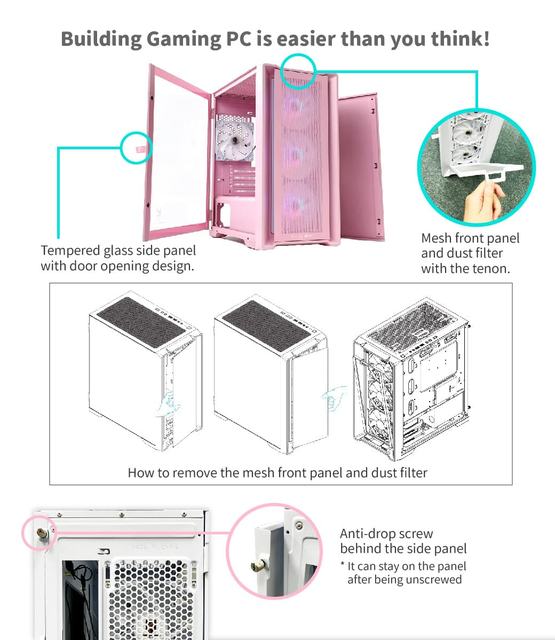 Building Gaming PC is easier than you think!

Tempered glass side panel with door opening design.

Mesh front panel and dust filter with the tenon.

How to remove the mesh front panel and dust filter

Anti-drop screw behind the side panel
* It can stay on the panel after being unscrewed