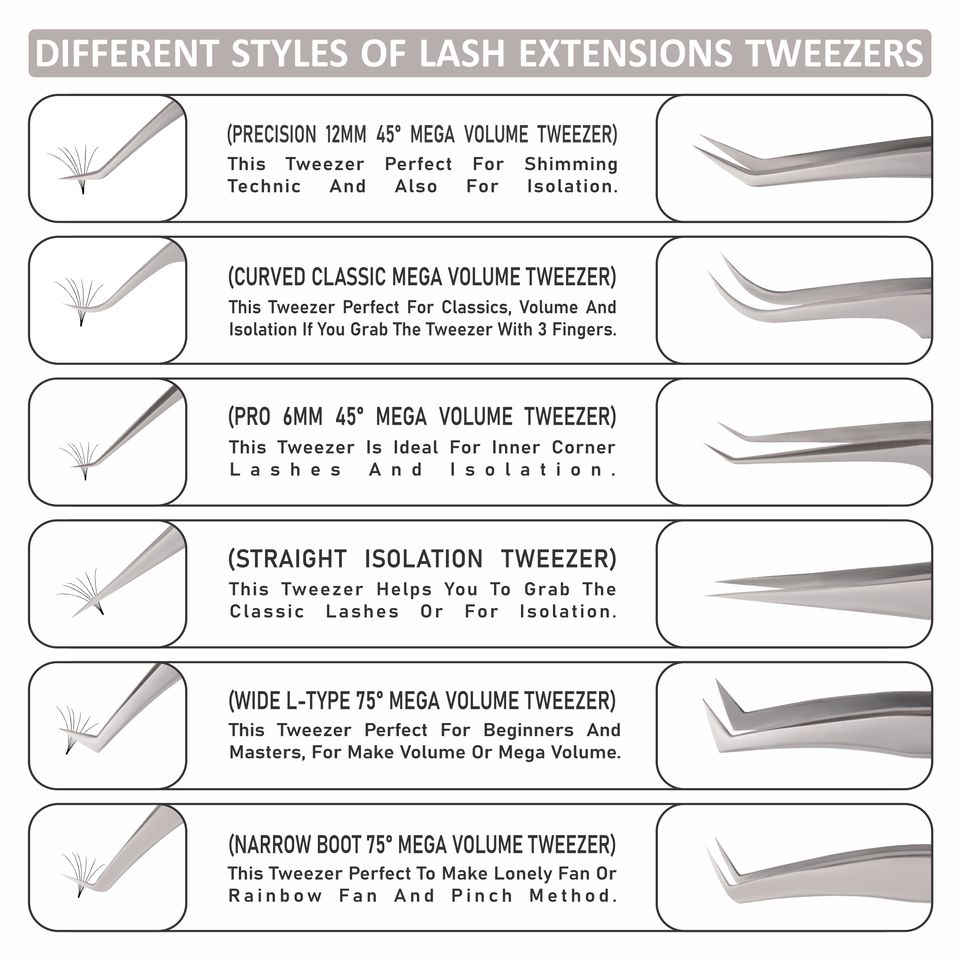 DIFFERENT STYLES OF LASH EXTENSIONS TWEEZERS

(PRECISION 12MM 45° MEGA VOLUME TWEEZER)
This Tweezer Perfect For Shimming Technic And Also For Isolation.

(CURVED CLASSIC MEGA VOLUME TWEEZER)
This Tweezer Perfect For Classics, Volume And Isolation If You Grab The Tweezer With 3 Fingers.

(PRO 6MM 45° MEGA VOLUME TWEEZER)
This Tweezer Is Ideal For Inner Corner Lashes And Isolation.

(STRAIGHT ISOLATION TWEEZER)
This Tweezer Helps You To Grab The Classic Lashes Or For Isolation.

(WIDE L-TYPE 75° MEGA VOLUME TWEEZER)
This Tweezer Perfect For Beginners And Masters, For Make Volume Or Mega Volume.

(NARROW BOOT 75° MEGA VOLUME TWEEZER)
This Tweezer Perfect To Make Lonely Fan Or Rainbow Fan And Pinch Method.