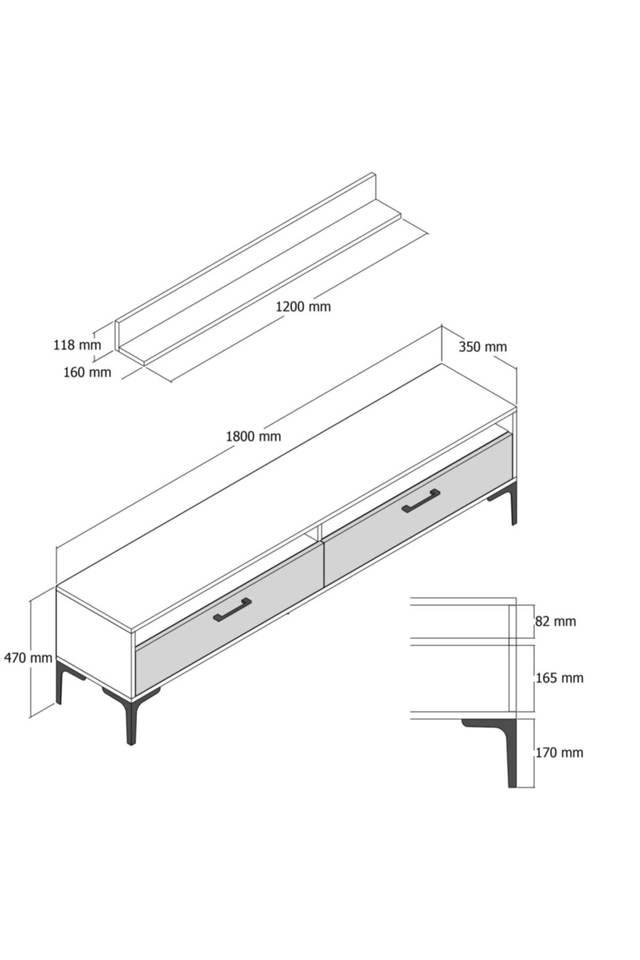 1200 mm

118 mm

160 mm

350 mm

1800 mm

470 mm

82 mm

165 mm

170 mm