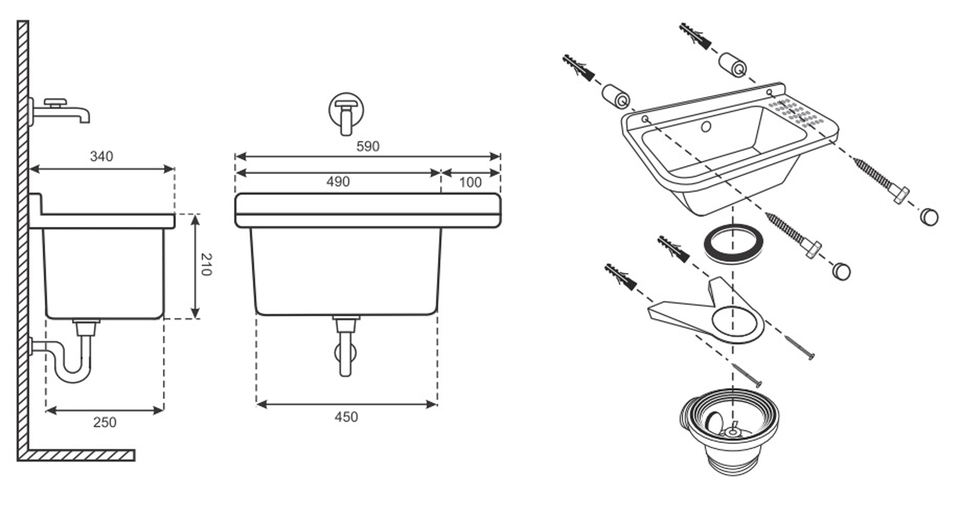 340

210

250

590

490

100

450