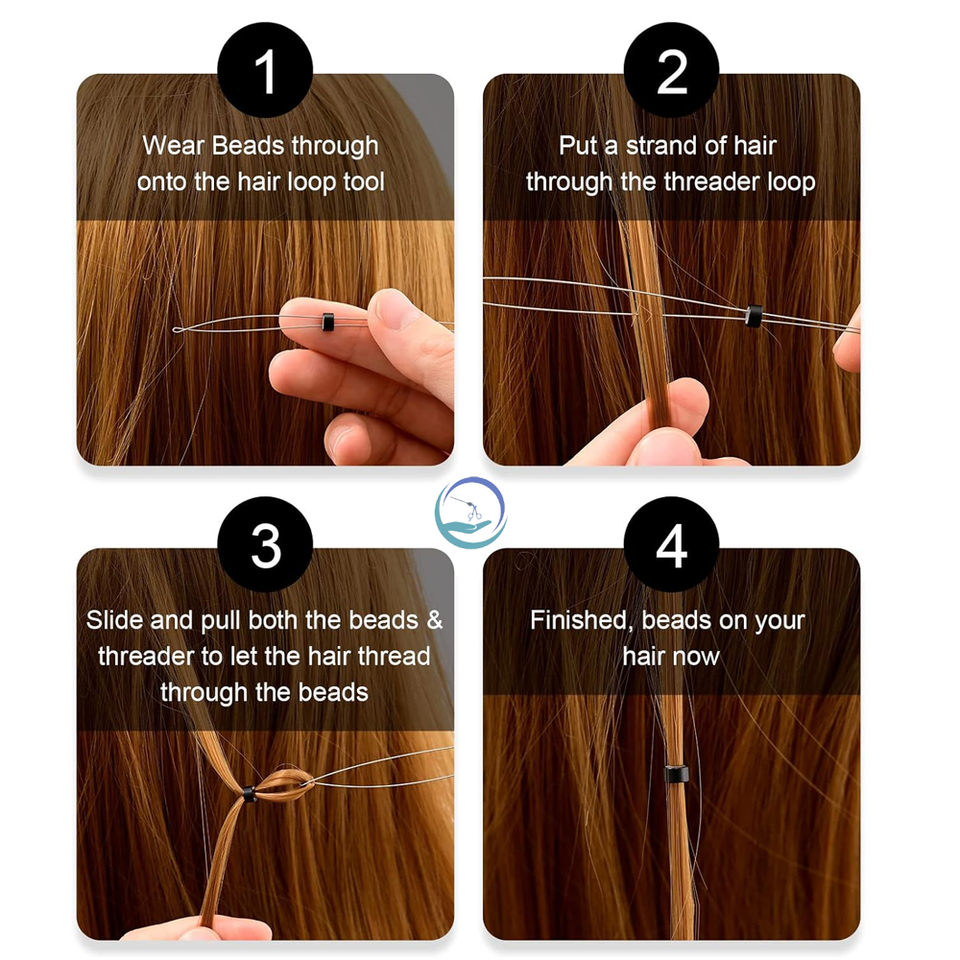 1

Wear Beads through onto the hair loop tool

2

Put a strand of hair through the threader loop

3

Slide and pull both the beads & threader to let the hair thread through the beads

4

Finished, beads on your hair now