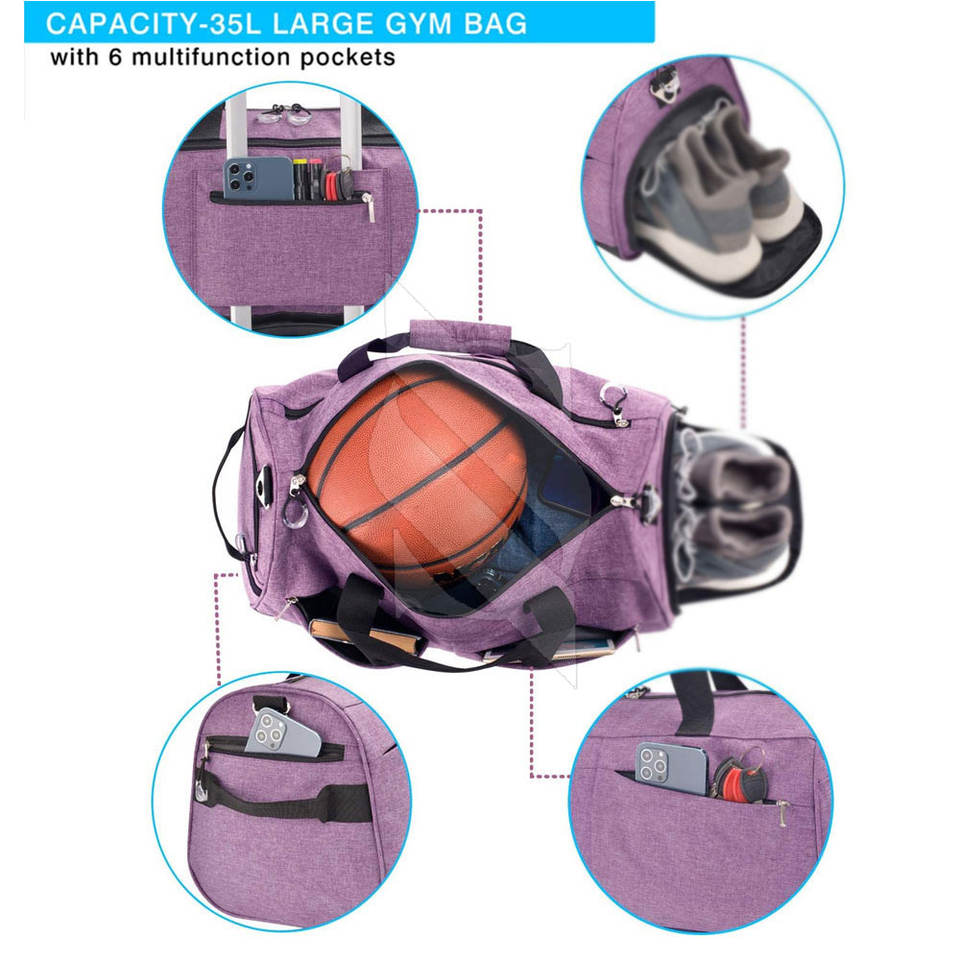 CAPACITY-35L LARGE GYM BAG
with 6 multifunction pockets