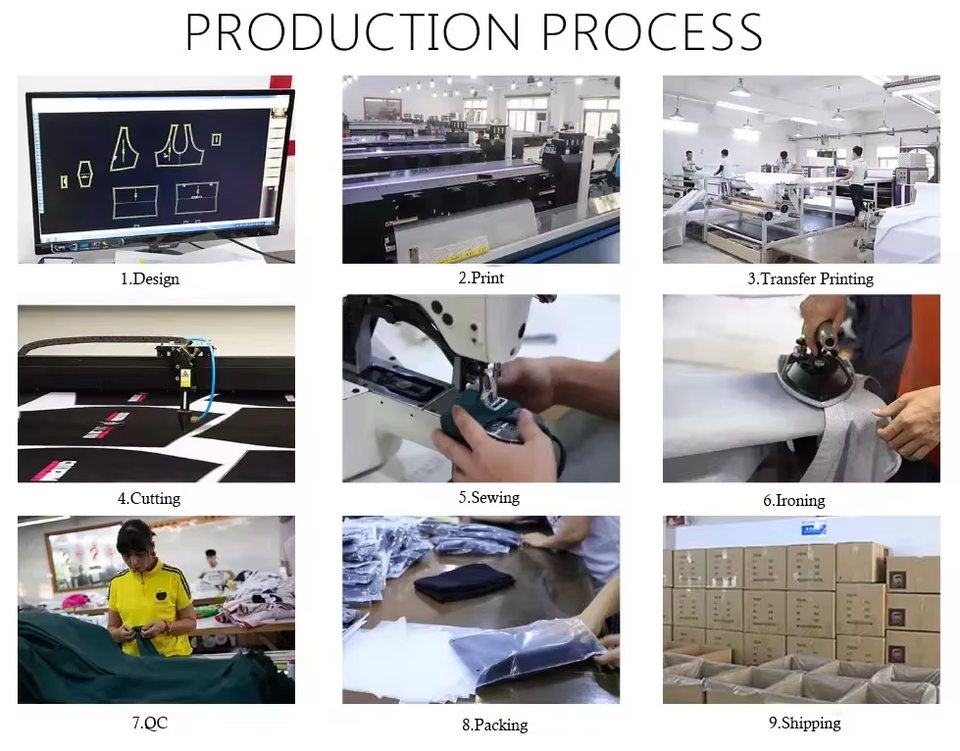 PRODUCTION PROCESS

1.Design

2.Print

3.Transfer Printing

4.Cutting

5.Sewing

6.Ironing

7.QC

8.Packing

9.Shipping