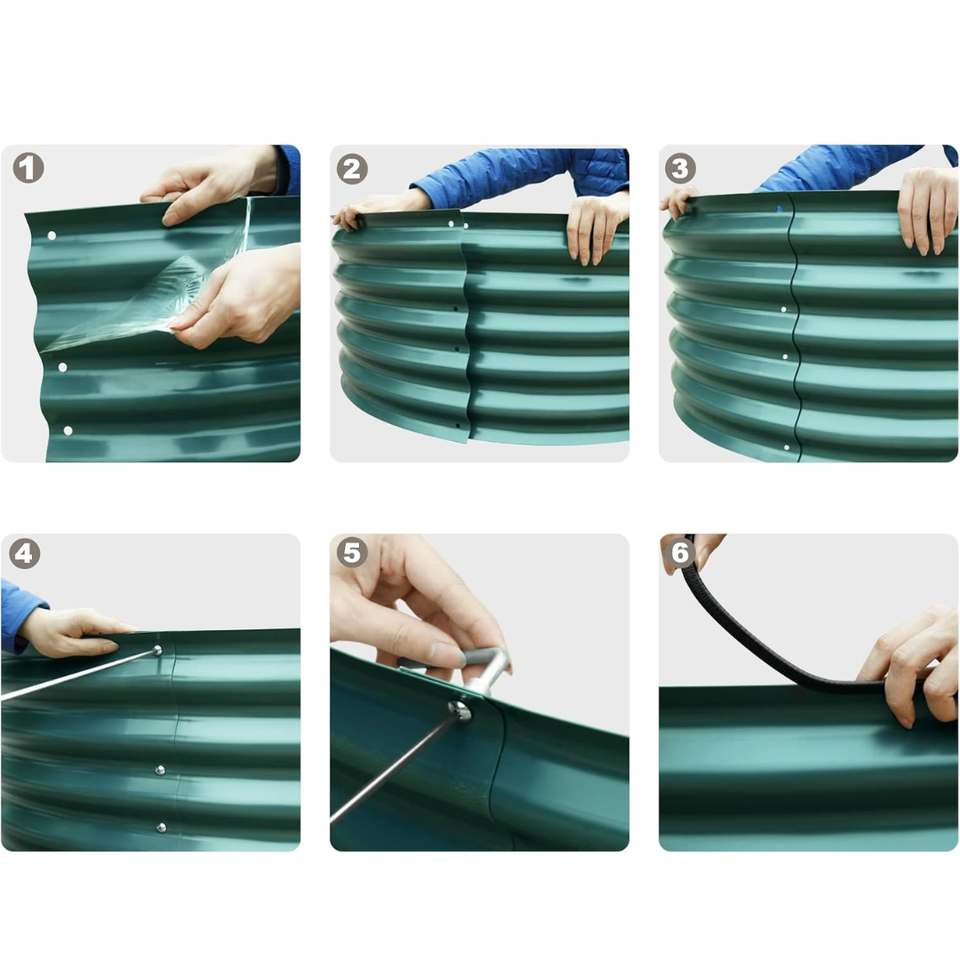 1
2
3
4
5
6