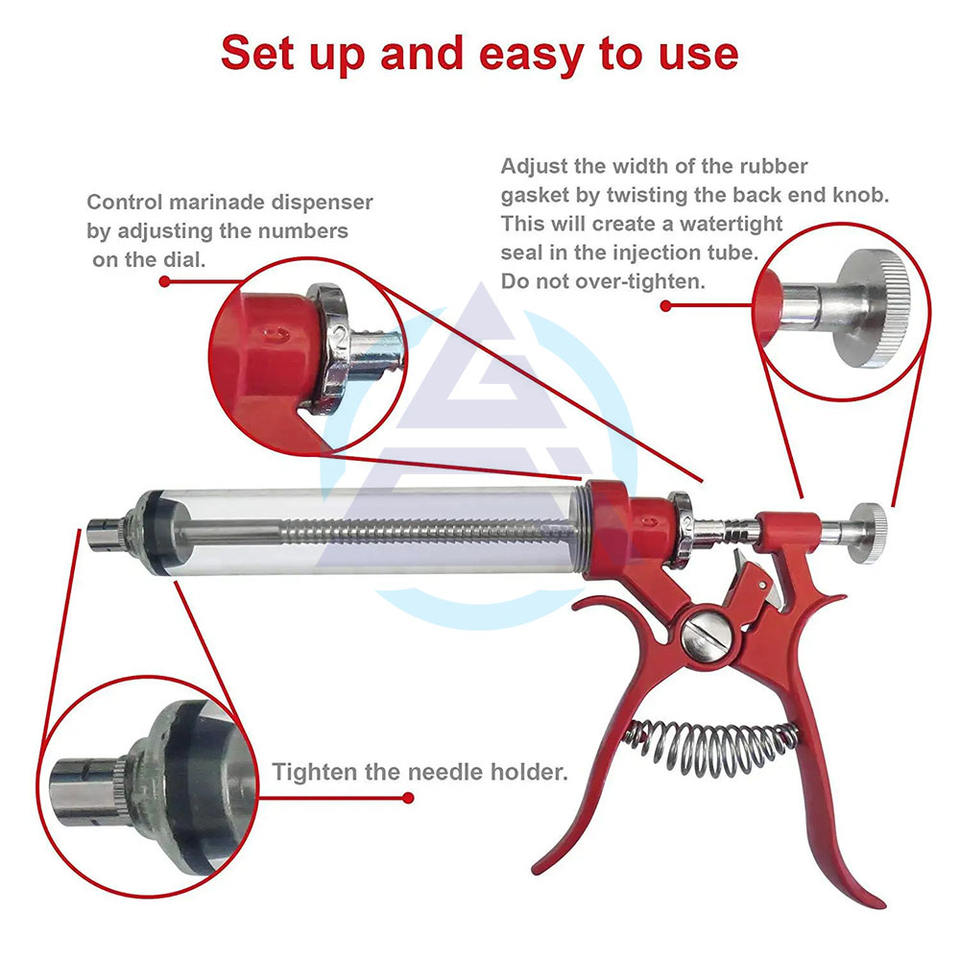 Set up and easy to use

Control marinade dispenser by adjusting the numbers on the dial.

Adjust the width of the rubber gasket by twisting the back end knob. This will create a watertight seal in the injection tube. Do not over-tighten.

Tighten the needle holder.