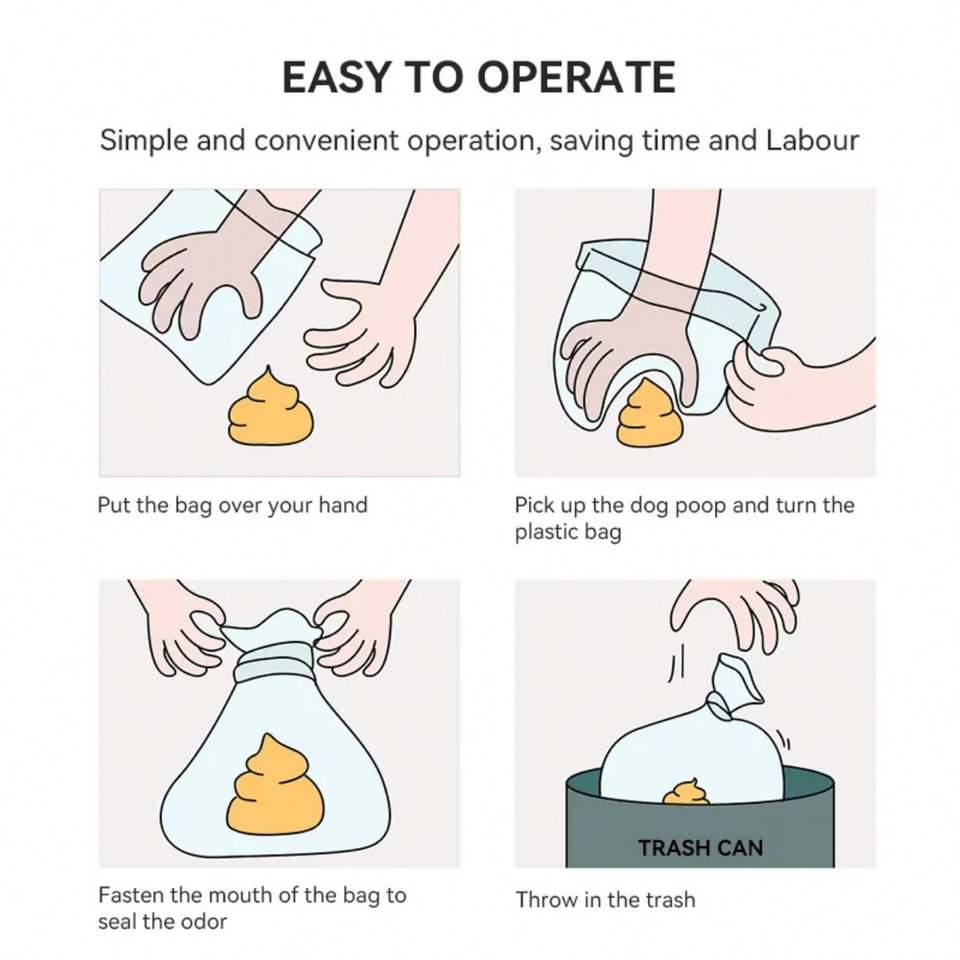 EASY TO OPERATE

Simple and convenient operation, saving time and Labour

Put the bag over your hand

Pick up the dog poop and turn the plastic bag

Fasten the mouth of the bag to seal the odor

TRASH CAN

Throw in the trash