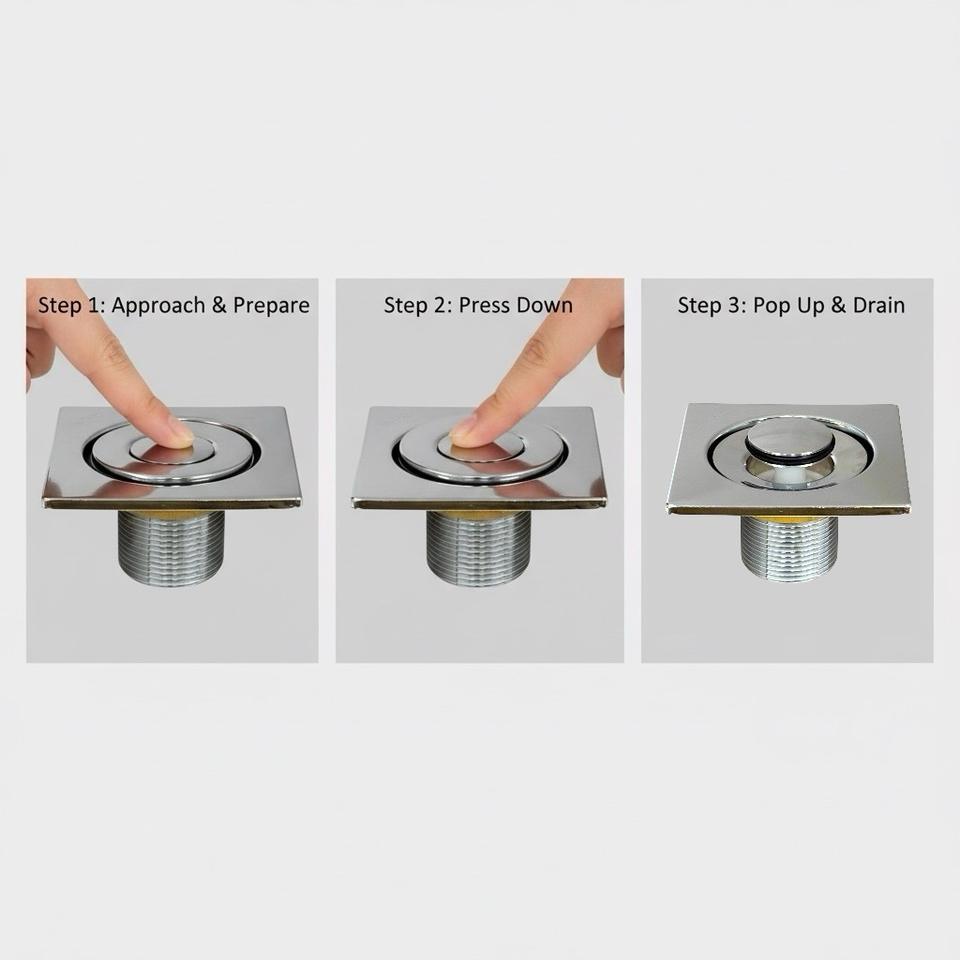 Step 1: Approach & Prepare

Step 2: Press Down

Step 3: Pop Up & Drain