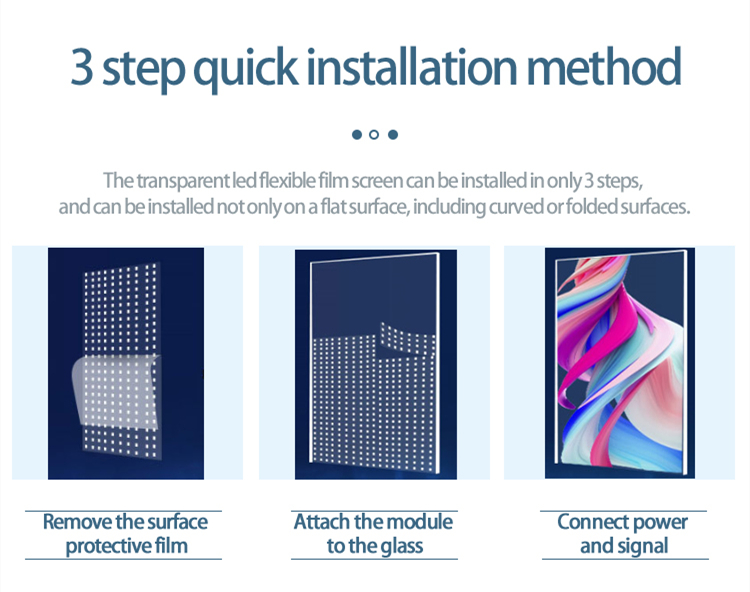 3 step quick installation method

The transparent led flexible film screen can be installed in only 3 steps, and can be installed not only on a flat surface, including curved or folded surfaces.

Remove the surface protective film

Attach the module to the glass

Connect power and signal