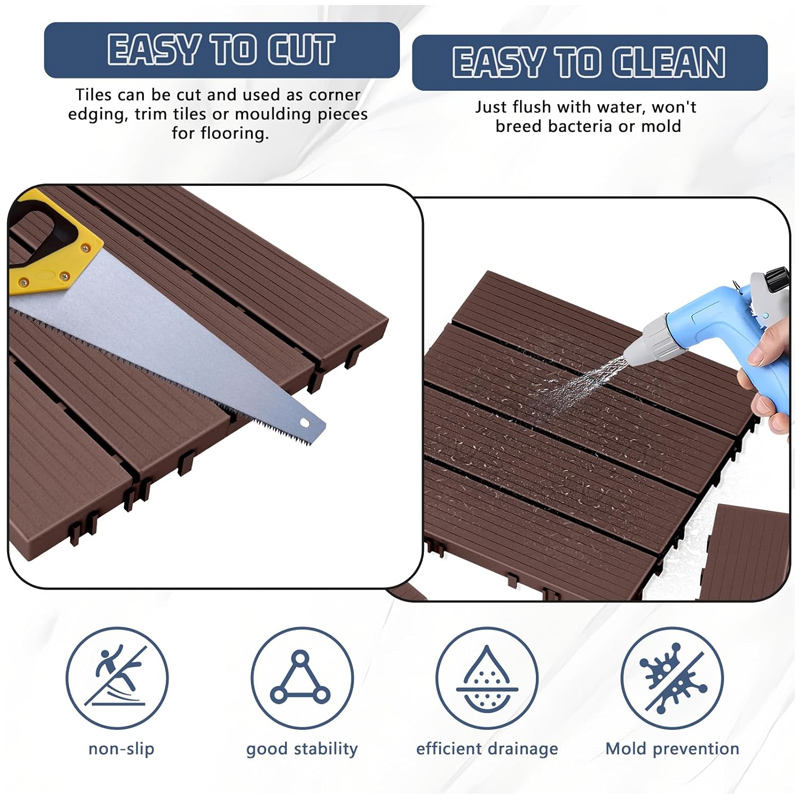 EASY TO CUT

Tiles can be cut and used as corner edging, trim tiles or moulding pieces for flooring.

EASY TO CLEAN

Just flush with water, won't breed bacteria or mold

non-slip

good stability

efficient drainage

Mold prevention