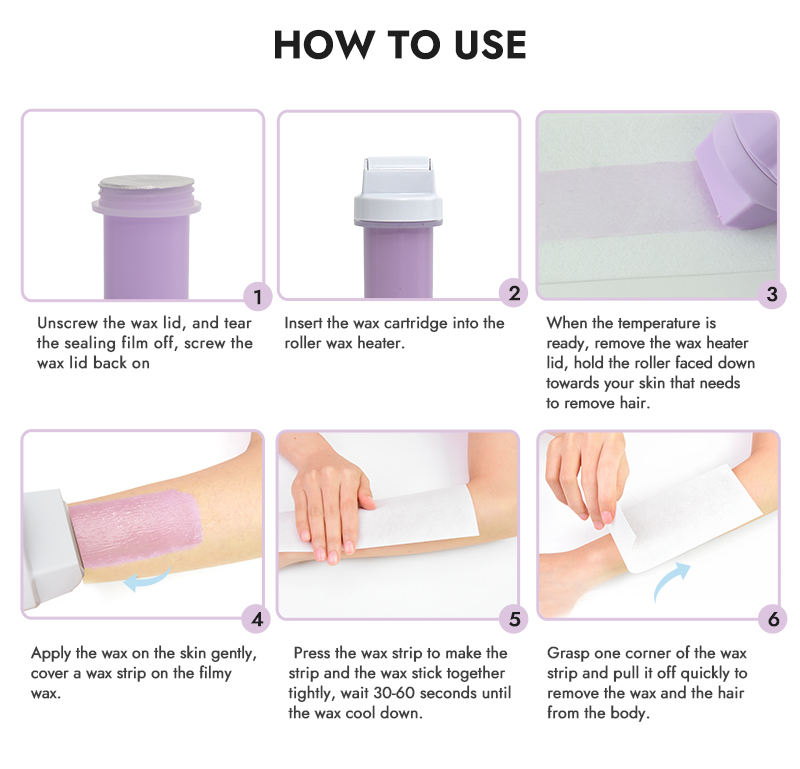 HOW TO USE

1

Unscrew the wax lid, and tear the sealing film off, screw the wax lid back on

2

Insert the wax cartridge into the roller wax heater.

3

When the temperature is ready, remove the wax heater lid, hold the roller faced down towards your skin that needs to remove hair.

4

Apply the wax on the skin gently, cover a wax strip on the filmy wax.

5

Press the wax strip to make the strip and the wax stick together tightly, wait 30-60 seconds until the wax cool down.

6

Grasp one corner of the wax strip and pull it off quickly to remove the wax and the hair from the body.