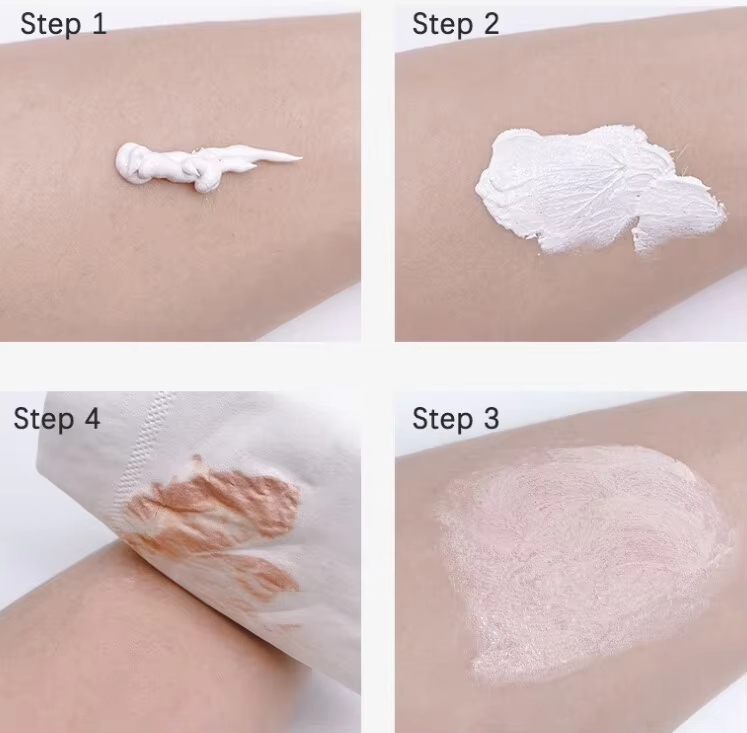 Step 1

Step 2

Step 4

Step 3