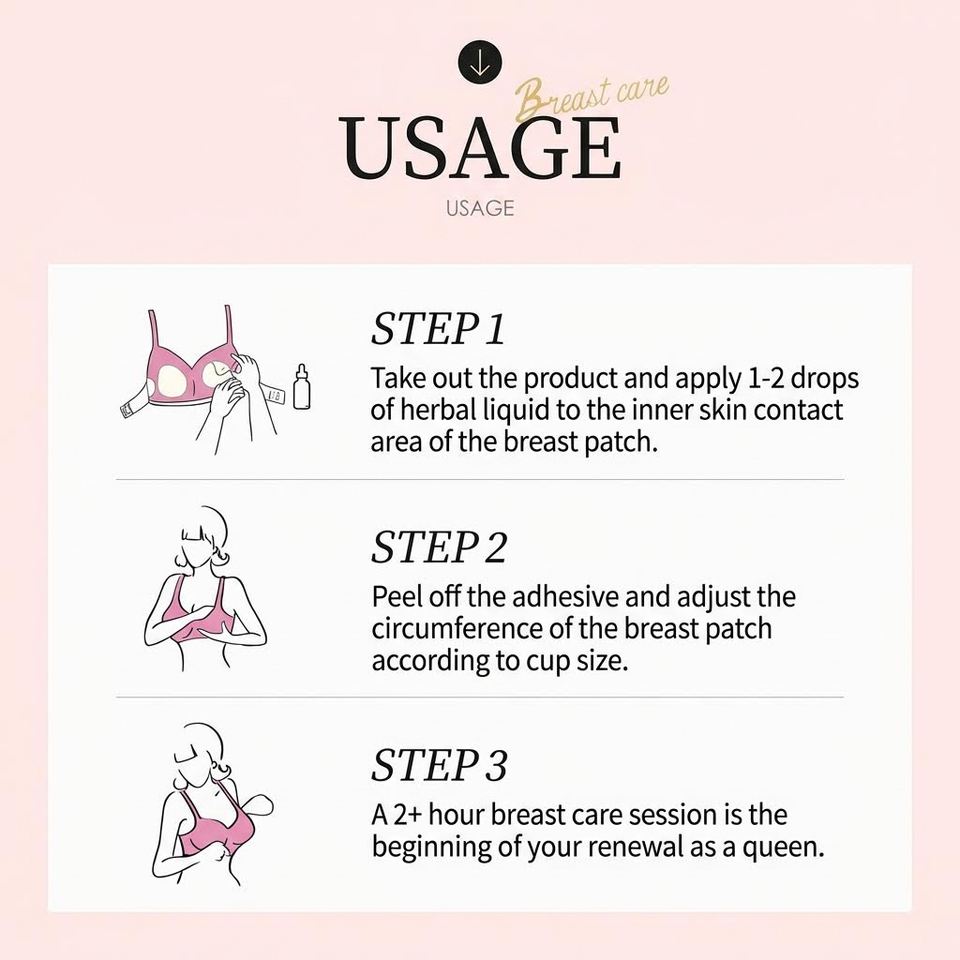 Breast care
USAGE
USAGE

STEP 1
Take out the product and apply 1-2 drops of herbal liquid to the inner skin contact area of the breast patch.

STEP 2
Peel off the adhesive and adjust the circumference of the breast patch according to cup size.

STEP 3
A 2+ hour breast care session is the beginning of your renewal as a queen.