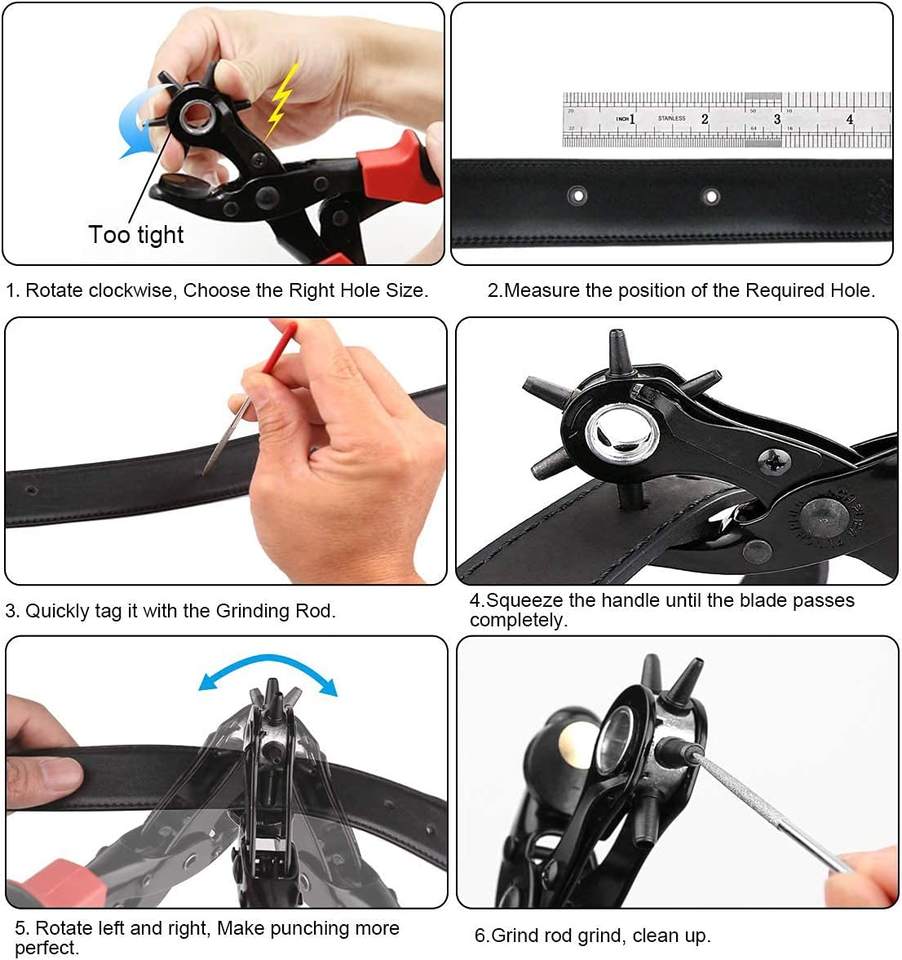 Too tight

1. Rotate clockwise, Choose the Right Hole Size.

INCH 1 STAINLESS 2 3 4

2.Measure the position of the Required Hole.

3. Quickly tag it with the Grinding Rod.

4.Squeeze the handle until the blade passes completely.

5. Rotate left and right, Make punching more perfect.

6.Grind rod grind, clean up.