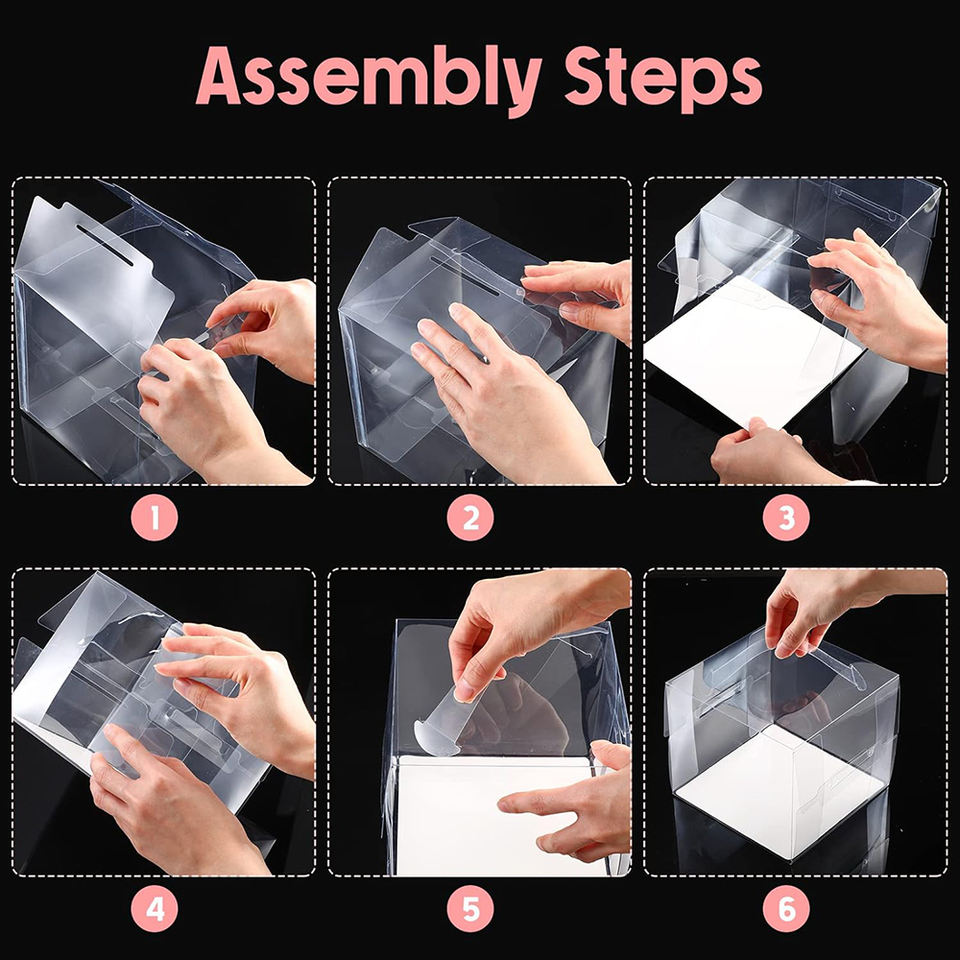 Assembly Steps

1

2

3

4

5

6