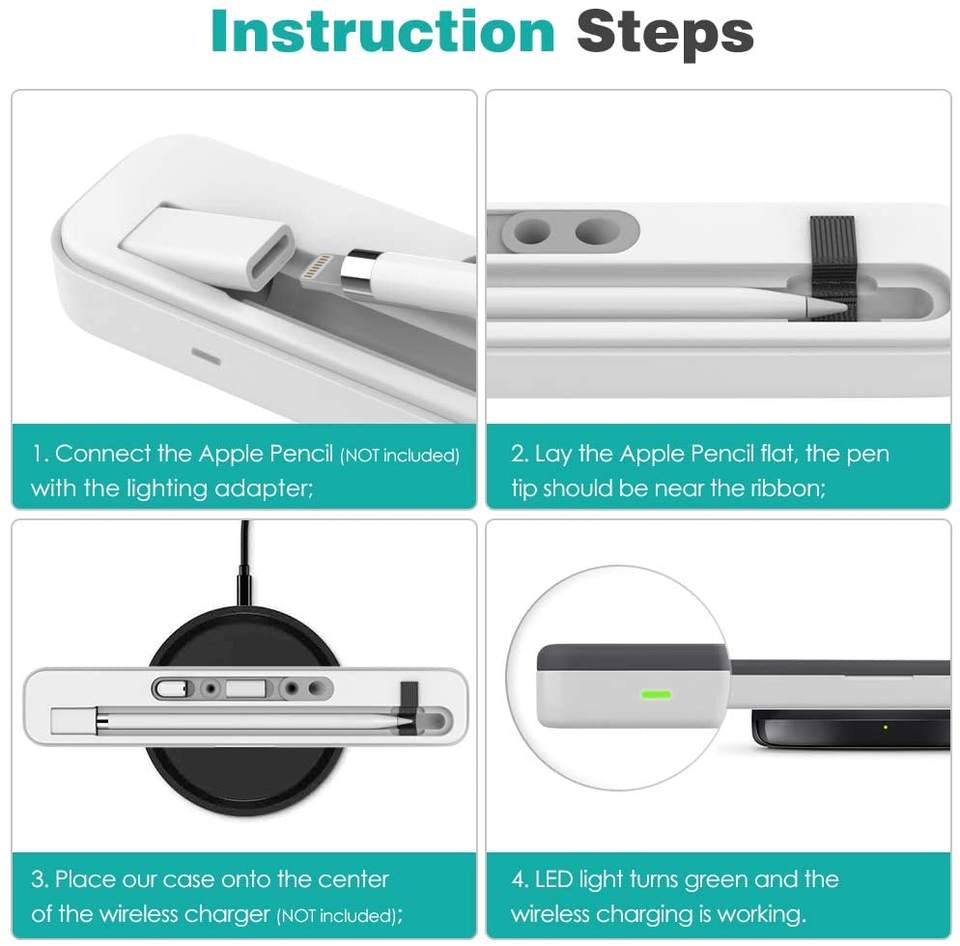 Instruction Steps

1. Connect the Apple Pencil (NOT included) with the lighting adapter;

2. Lay the Apple Pencil flat, the pen tip should be near the ribbon;

3. Place our case onto the center of the wireless charger (NOT included);

4. LED light turns green and the wireless charging is working.