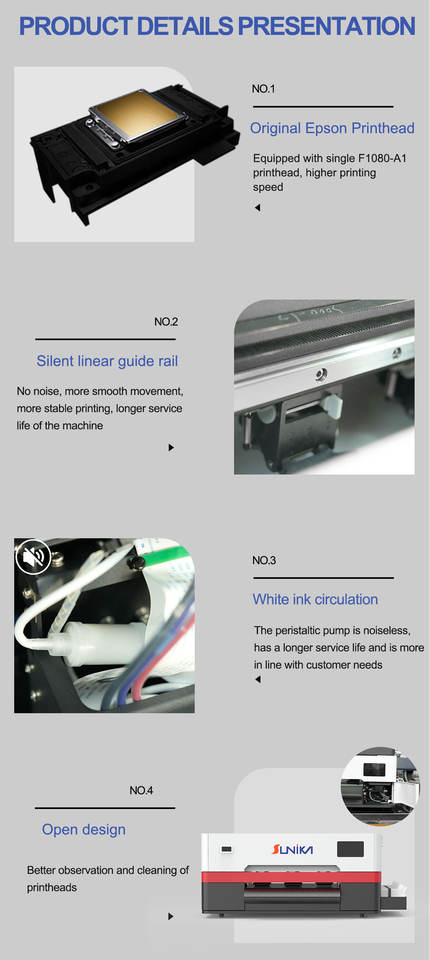 PRODUCT DETAILS PRESENTATION

NO.1

Original Epson Printhead

Equipped with single F1080-A1 printhead, higher printing speed

NO.2

Silent linear guide rail

No noise, more smooth movement, more stable printing, longer service life of the machine

NO.3

White ink circulation

The peristaltic pump is noiseless, has a longer service life and is more in line with customer needs

NO.4

Open design

Better observation and cleaning of printheads

SUNIKA